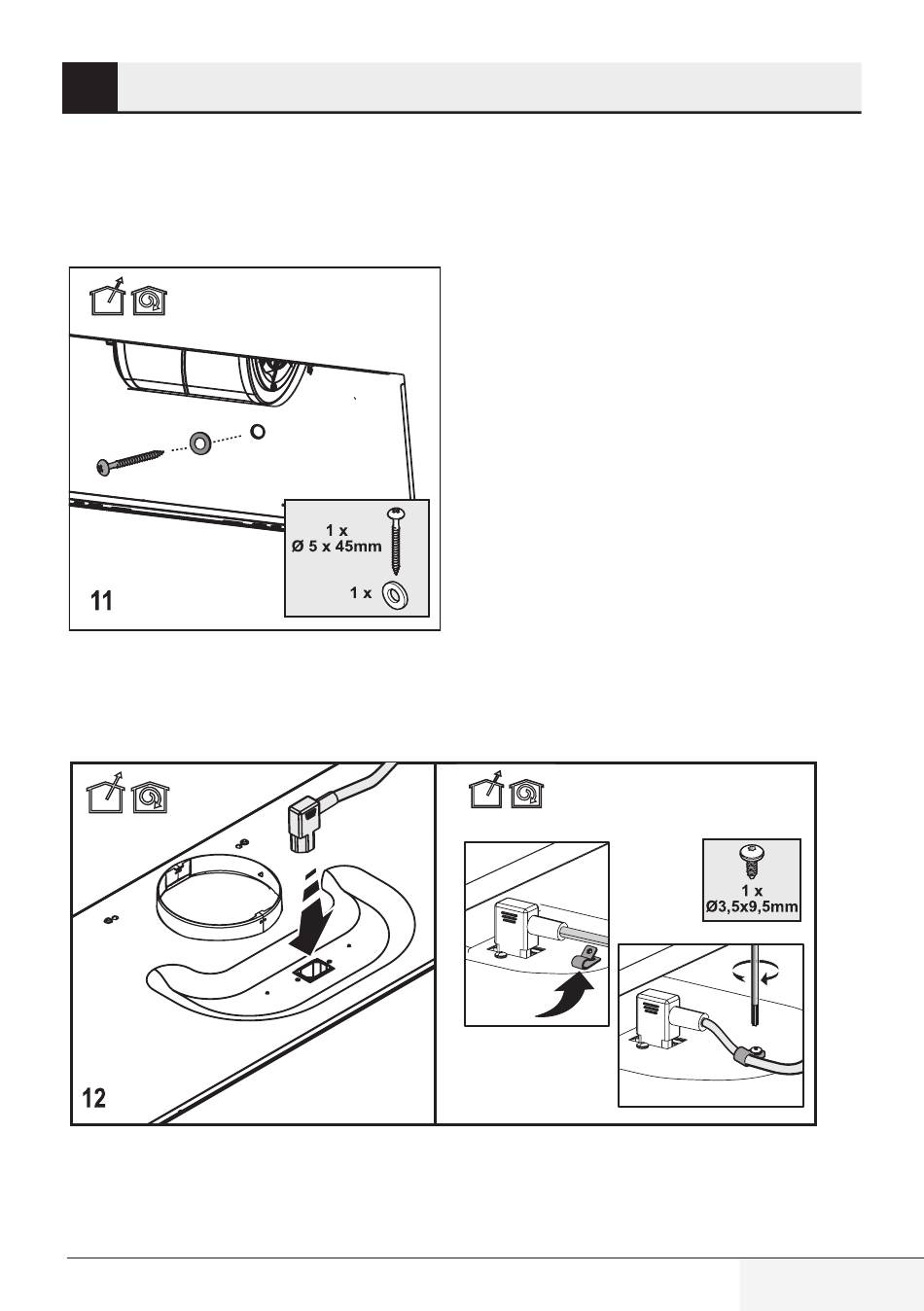 1 x
Ø 5 x 45mm

1 x

11

12

1 x
Ø3,5x9,5mm