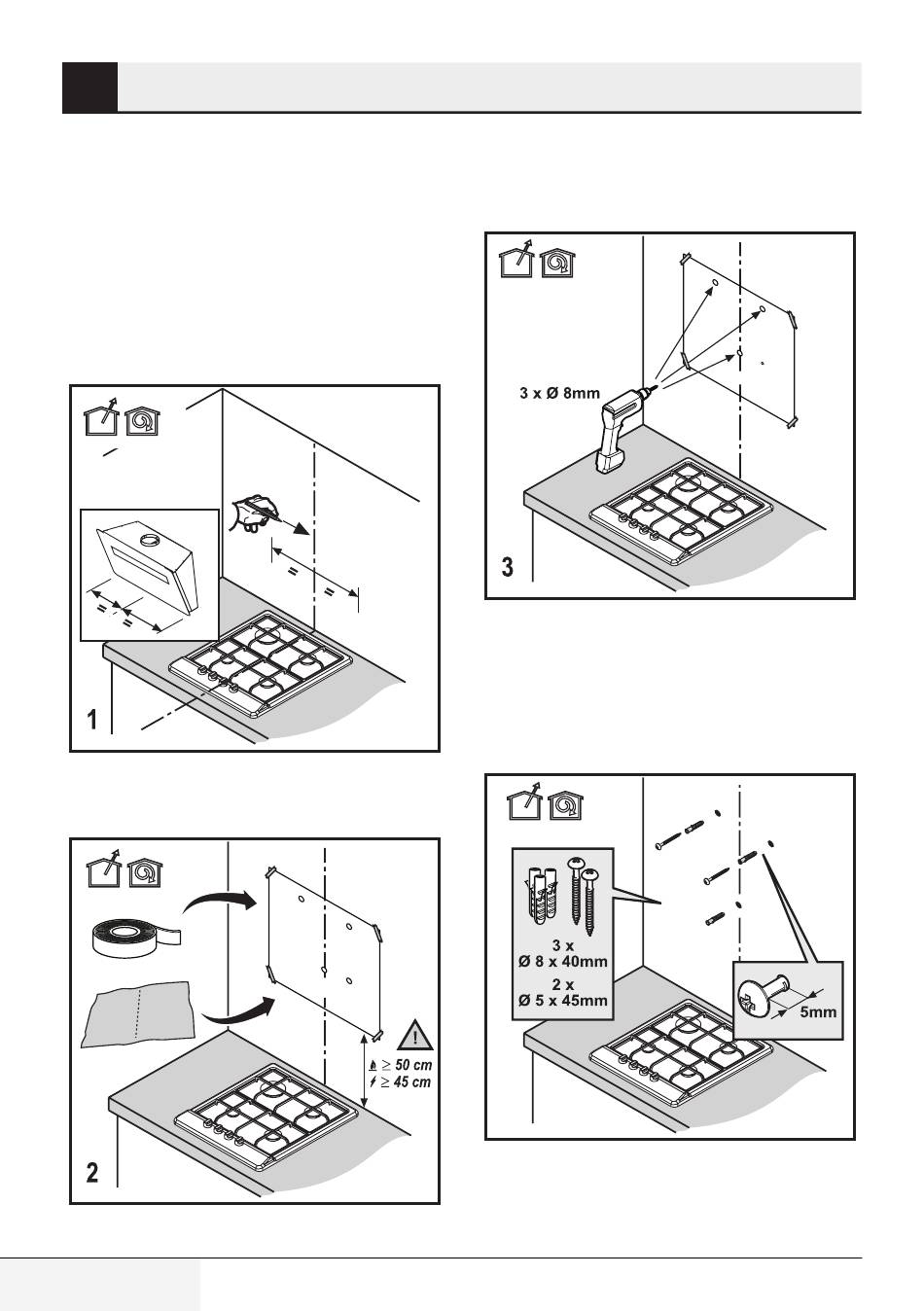 =
=
=
=
1

≥ 50 cm
≥ 45 cm
2

3 x Ø 8mm
3

3 x
Ø 8 x 40mm
2 x
Ø 5 x 45mm
5mm