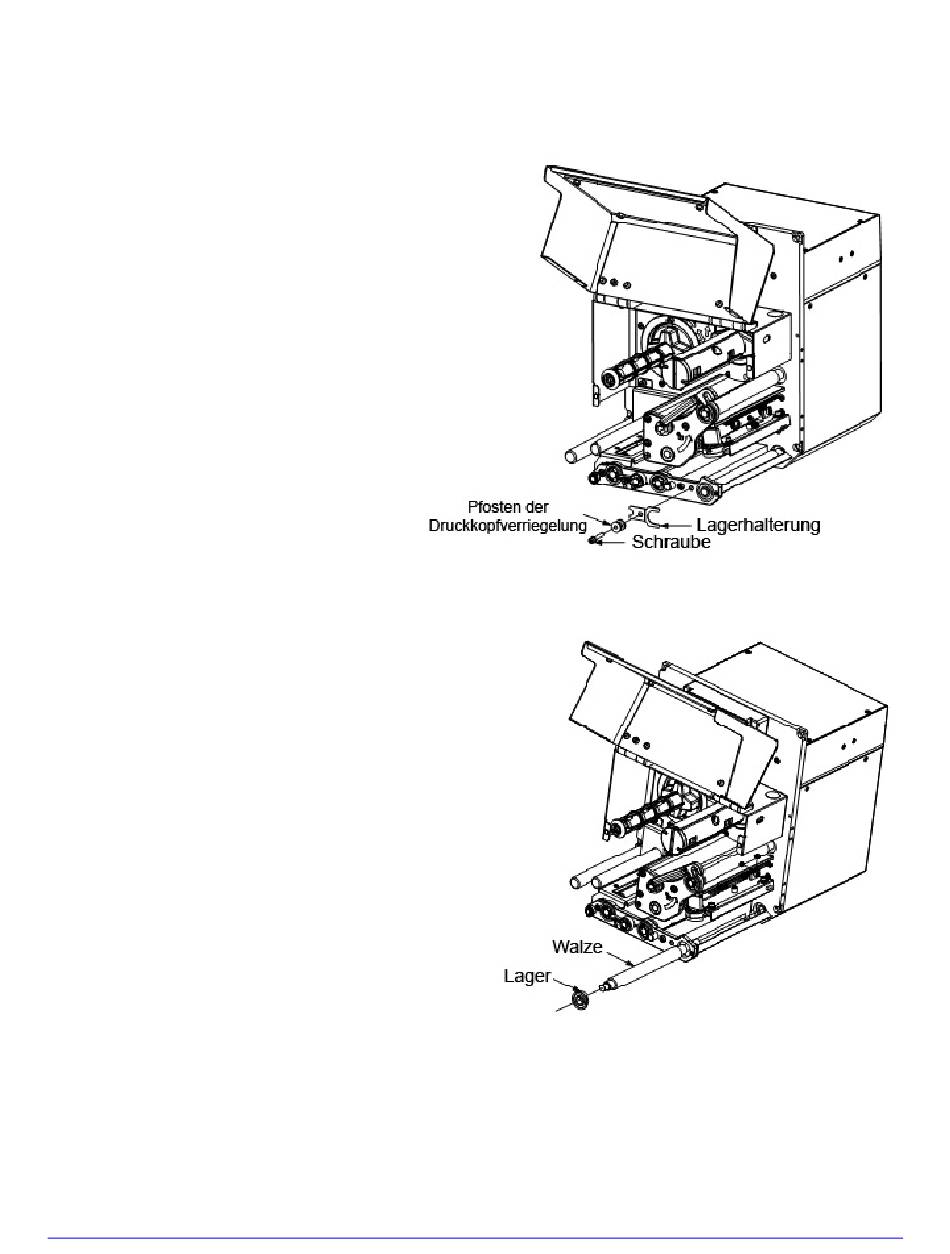 Pfosten der Druckkopfverriegelung
Lagerhalterung
Schraube

Walze
Lager