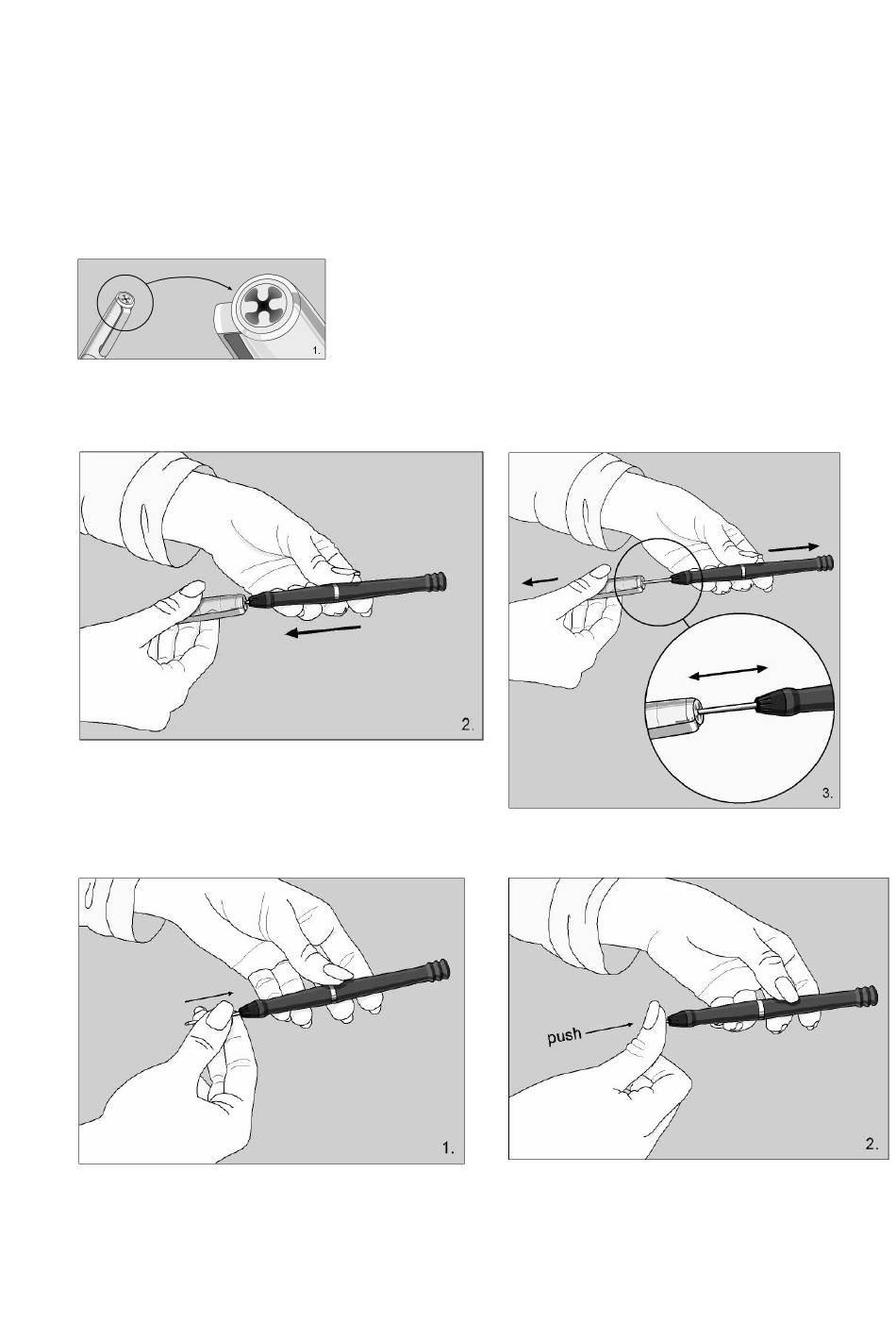 1.

2.

3.

1.

push

2.