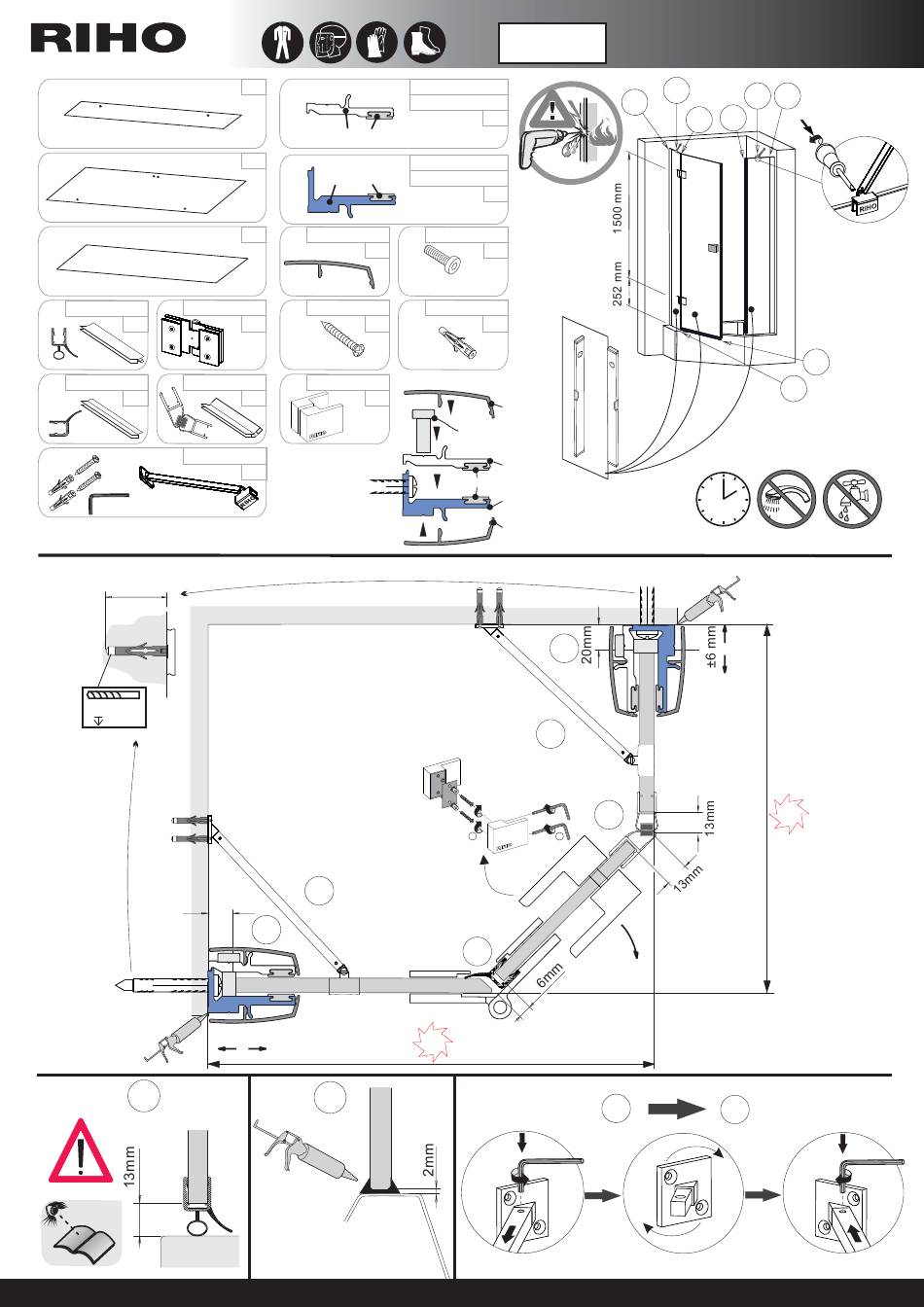 RIHO

1500 mm

252 mm

RIHO

20mm

±6 mm

13mm

13mm

6mm

13mm

2mm