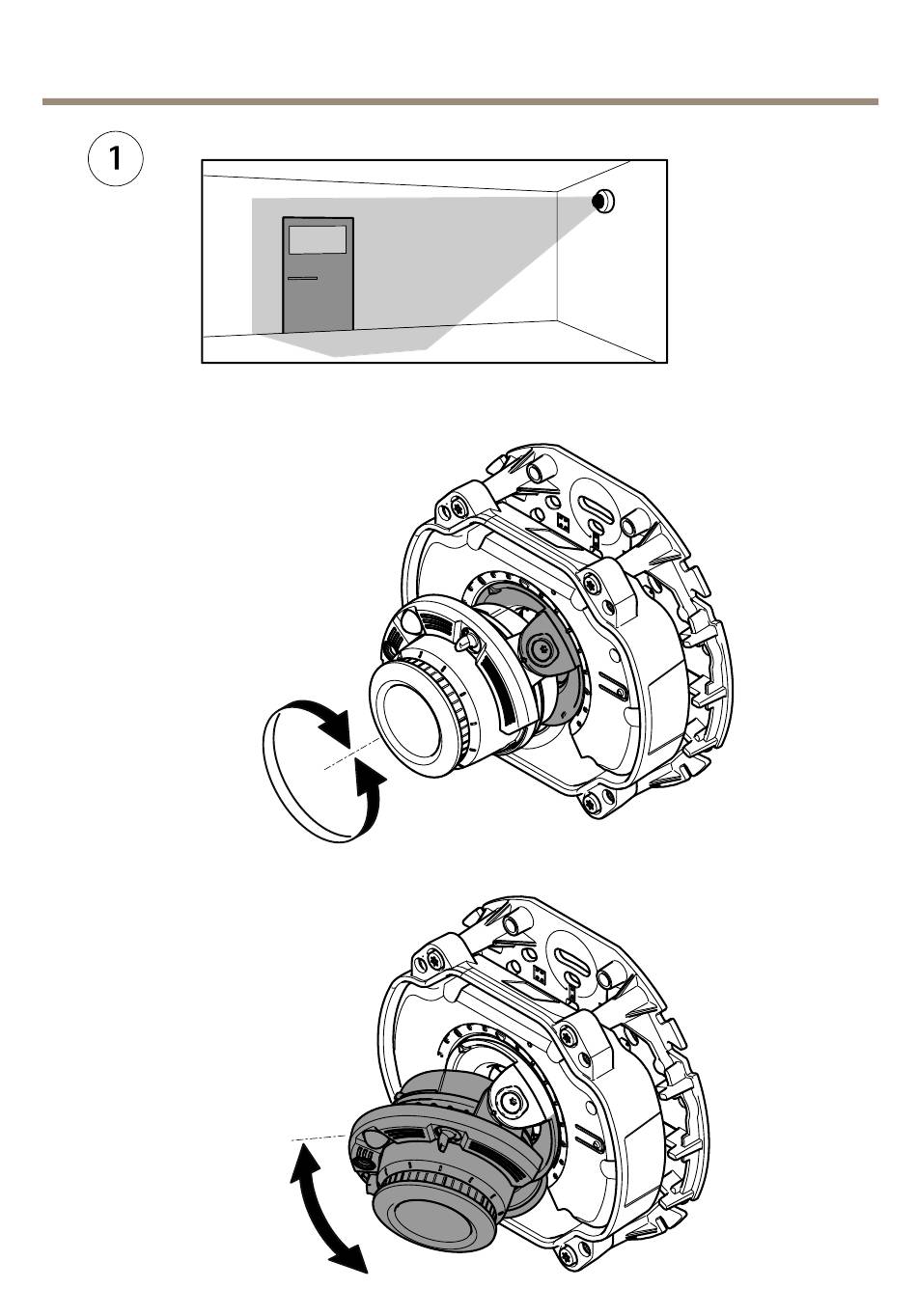 1