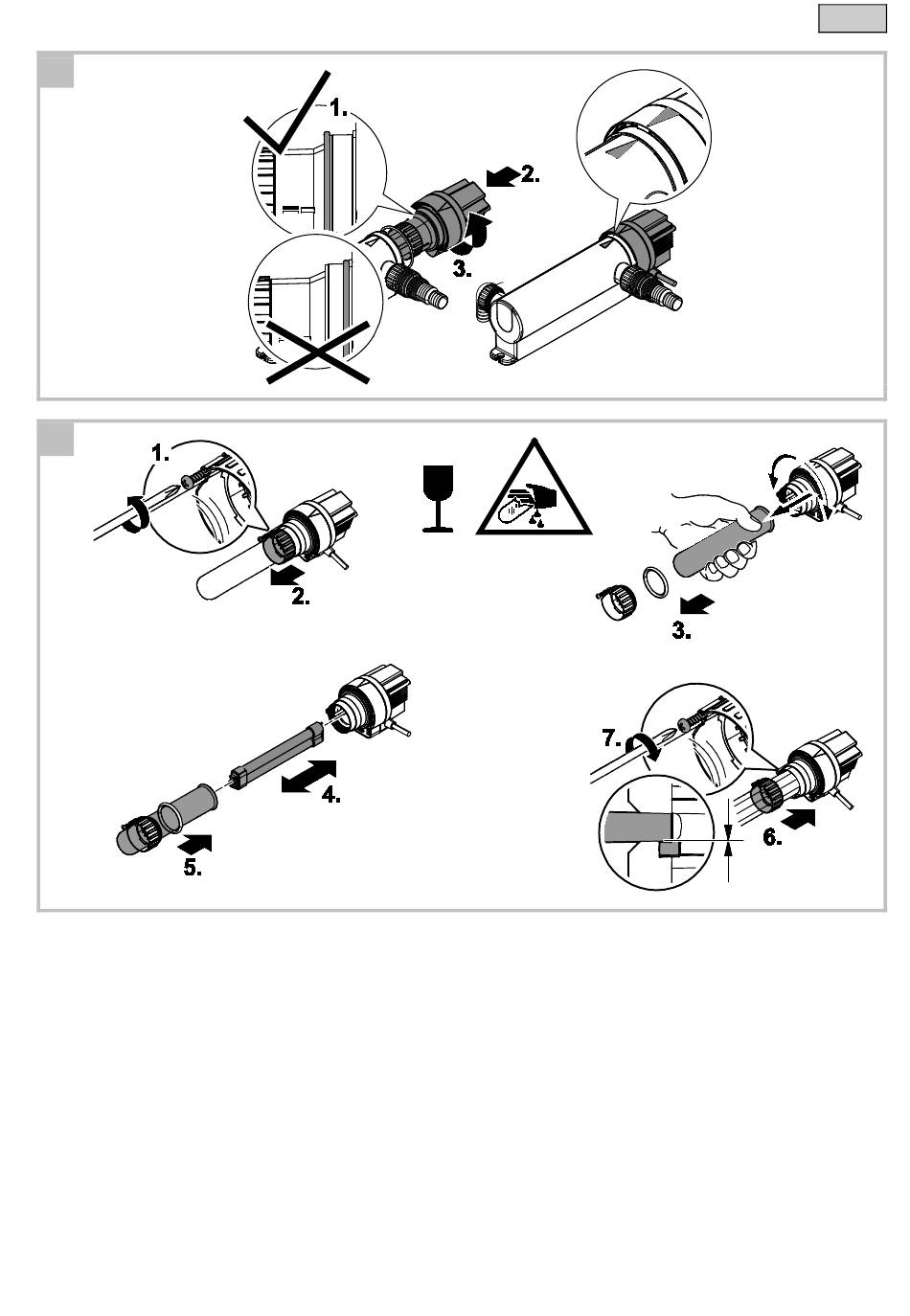 1.
2.
3.

1.
2.
3.
4.
5.
7.
6.