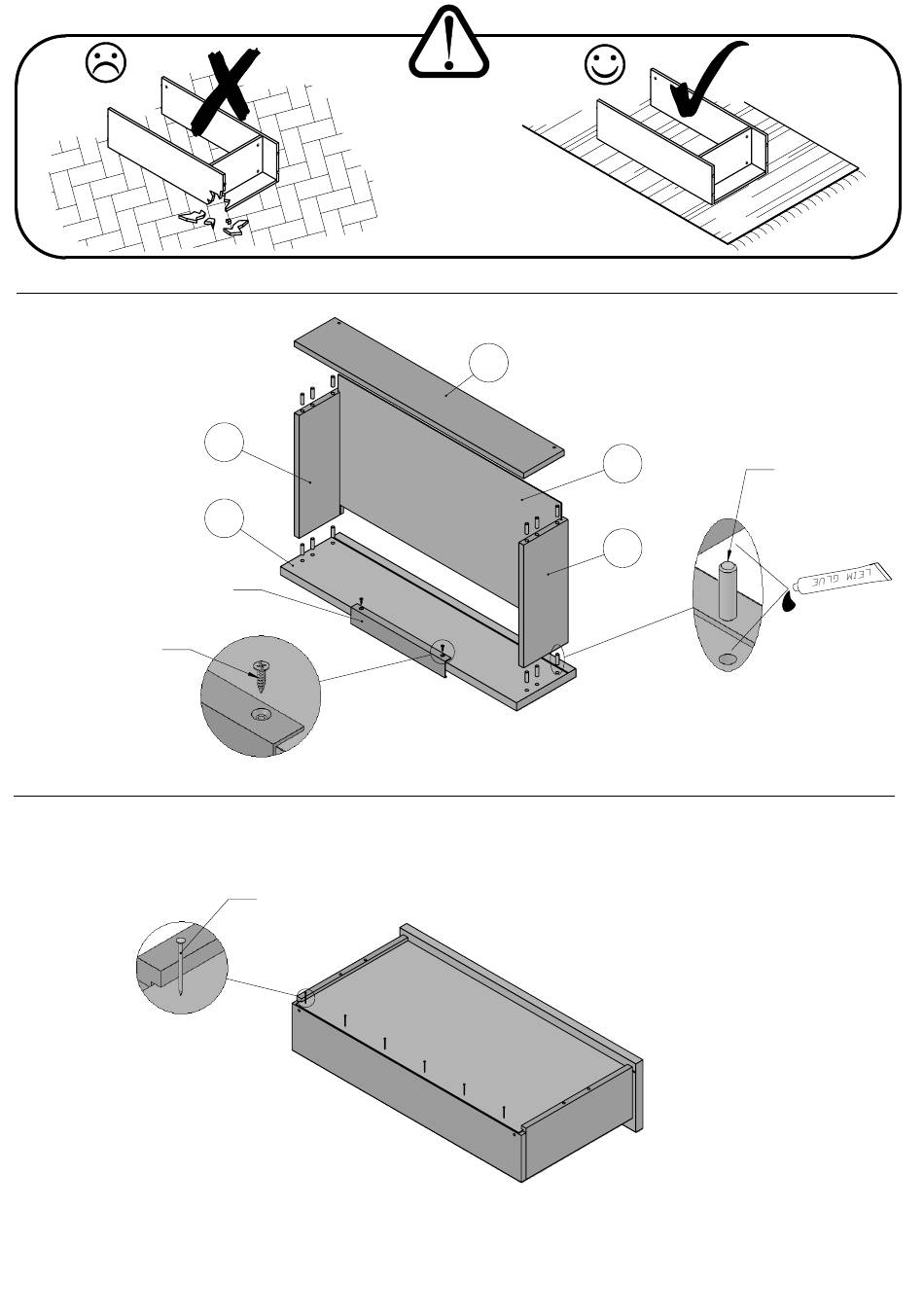 LEIM GLUE