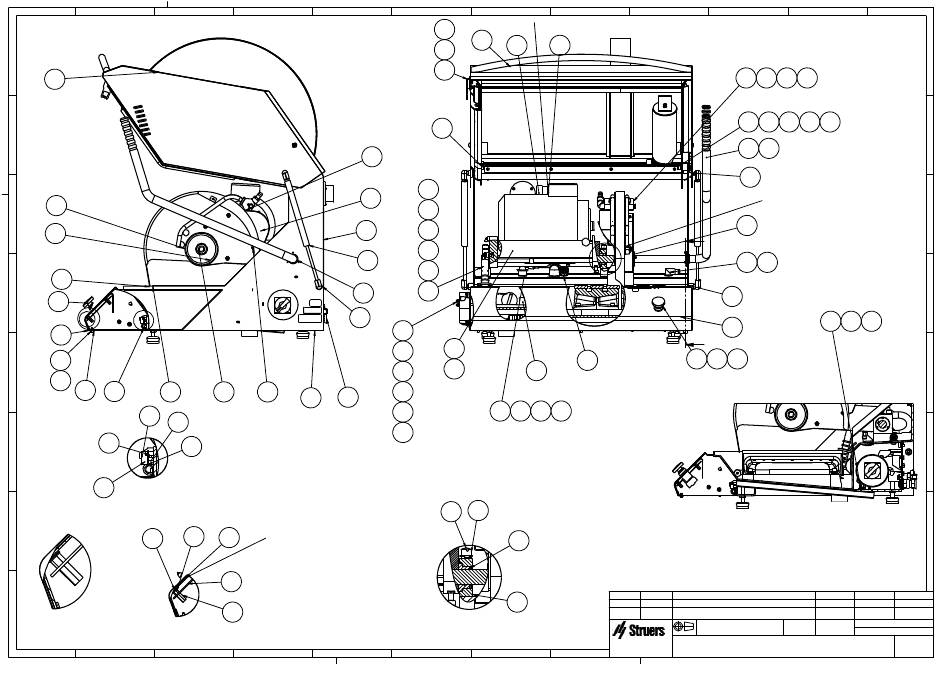 Struers