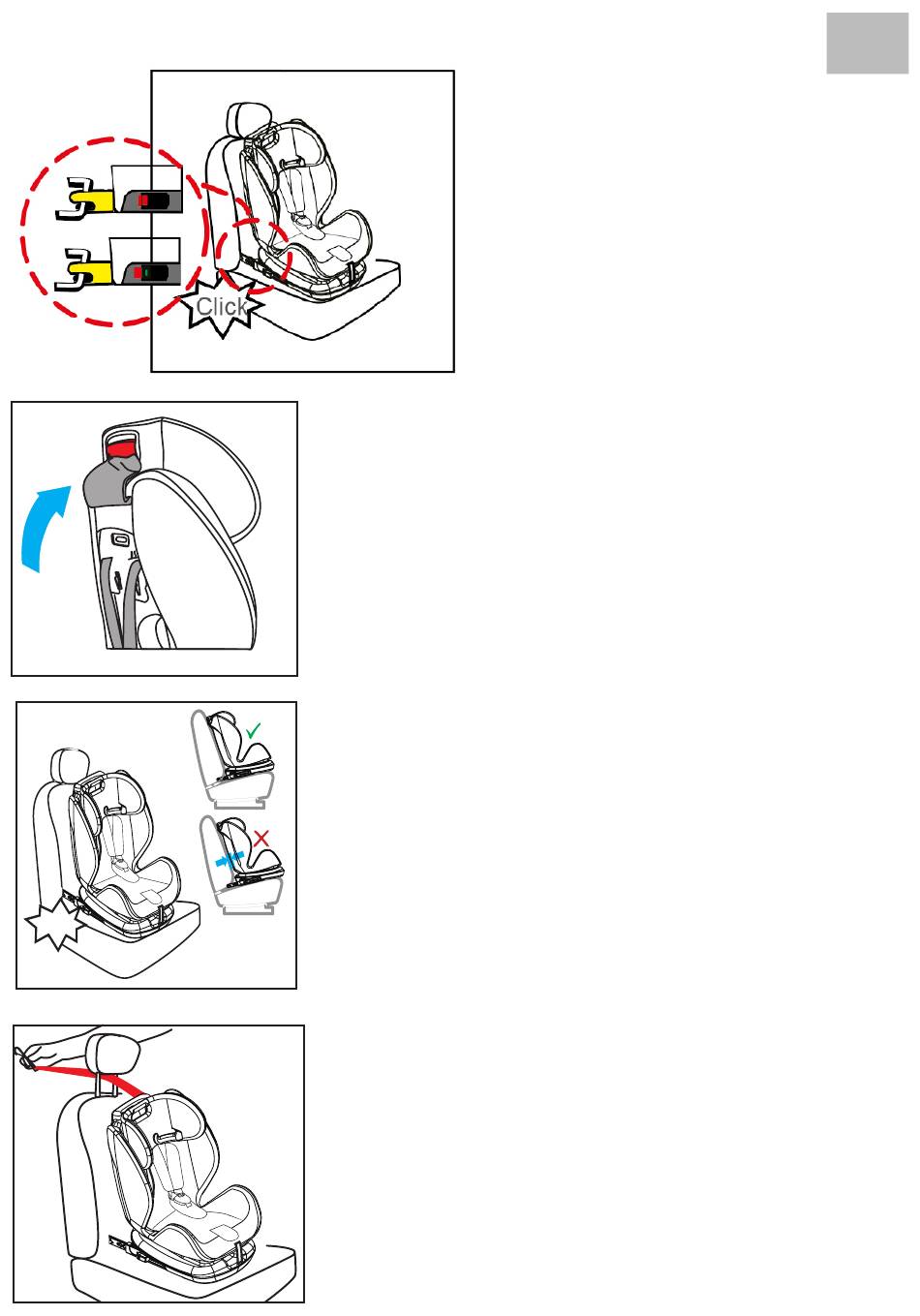 Click