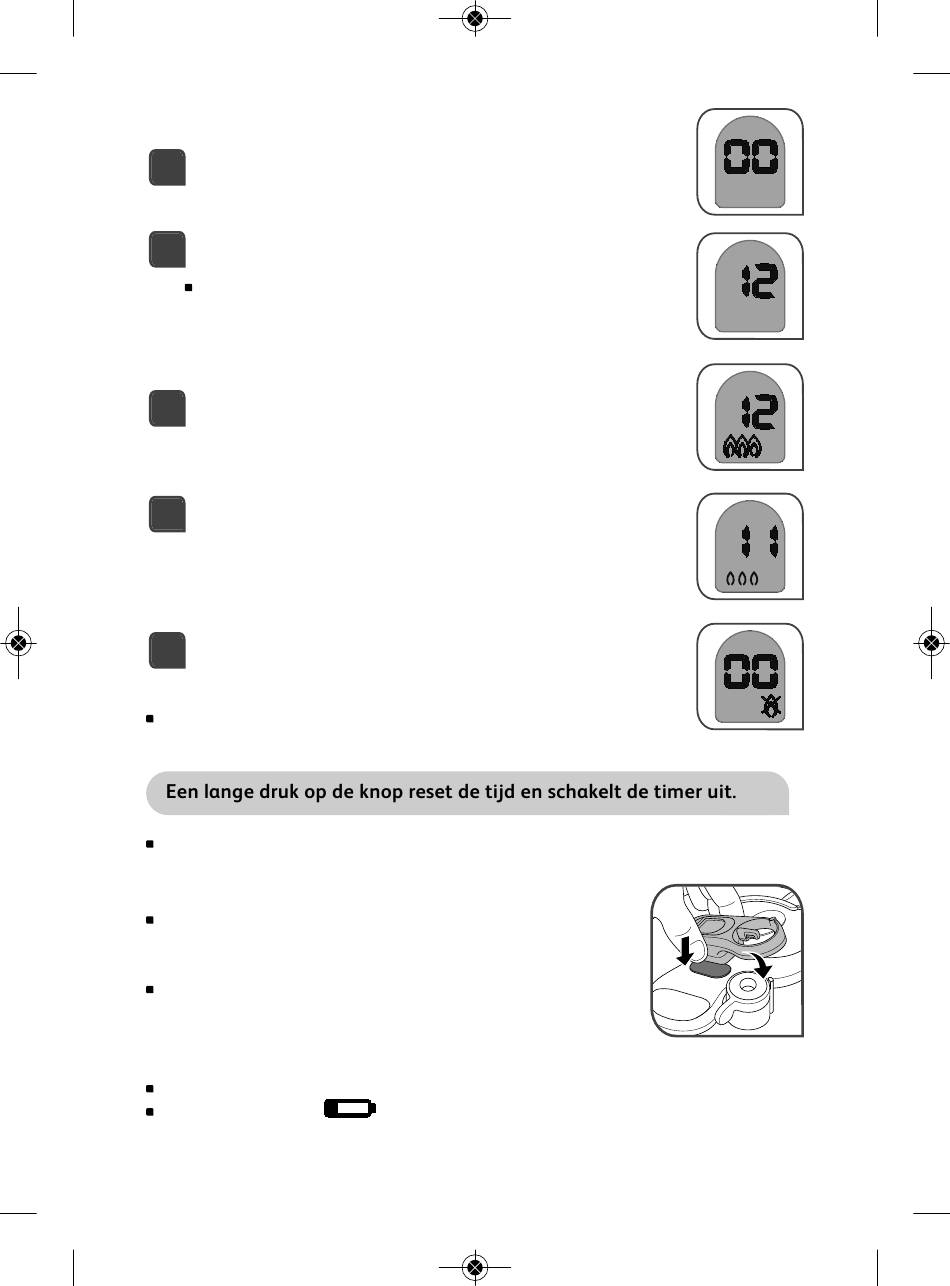 00

12

12

11

00

Een lange druk op de knop reset de tijd en schakelt de timer uit.