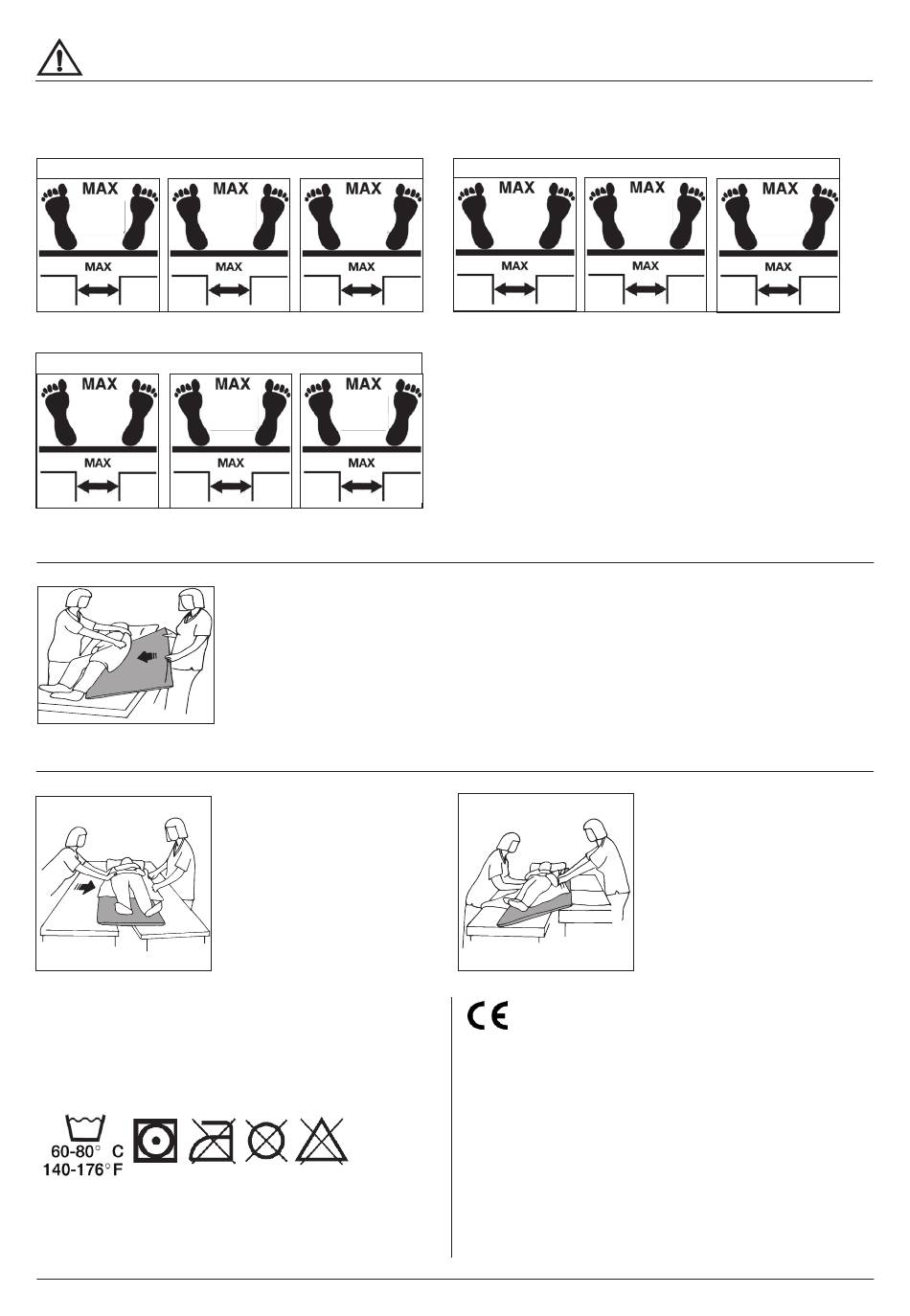 MAX

MAX

MAX

MAX

MAX

MAX

MAX

MAX

MAX

MAX

MAX

MAX

MAX

MAX

MAX

MAX

MAX

MAX

60-80° C
140-176° F

CE