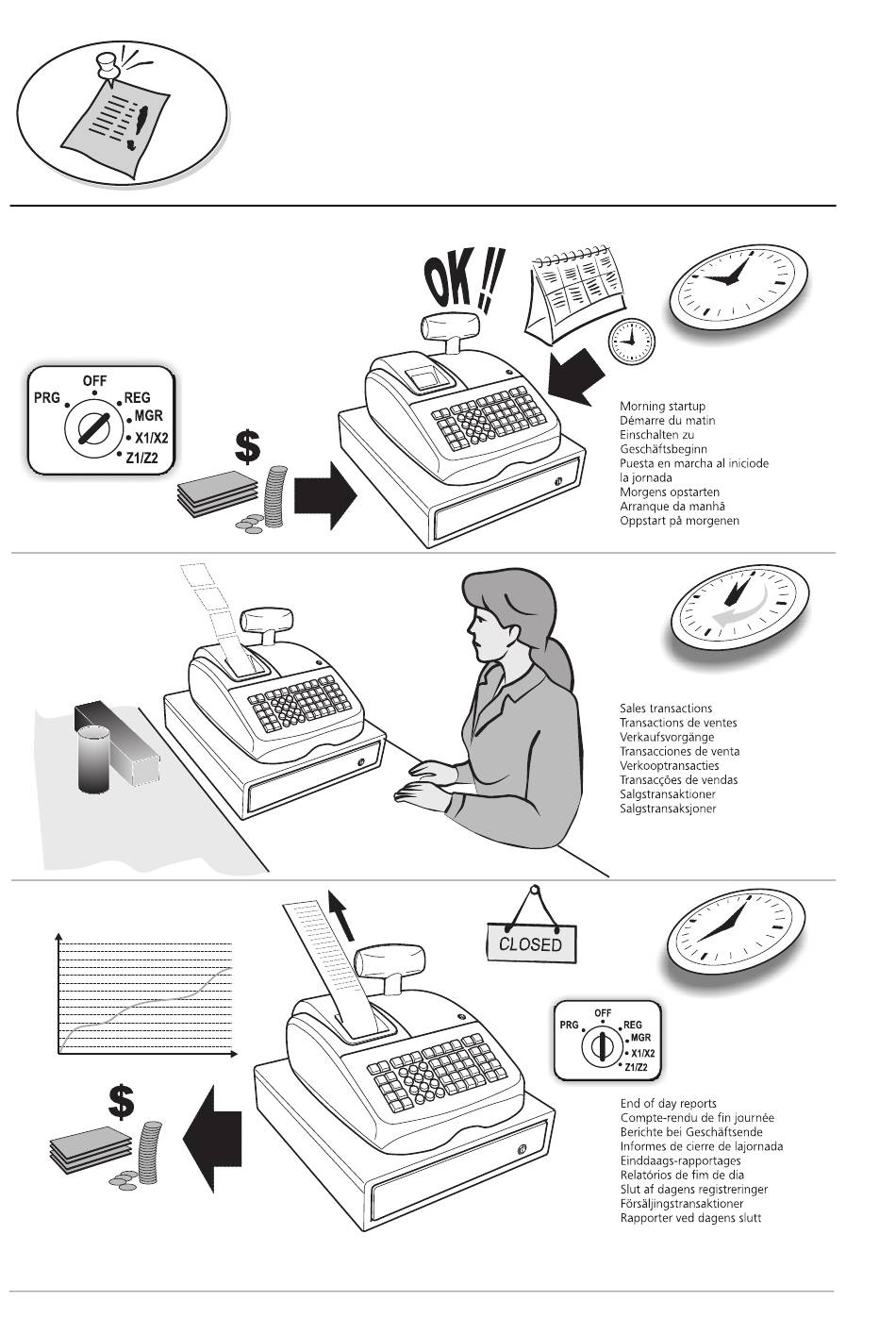 OK !!

OFF
PRG
REG
MGR
X1/X2
Z1/Z2

$

Morning startup
Démarre du matin
Einschalten zu Geschäftsbeginn
Puesta en marcha al iniciode la jornada
Morgens opstarten
Arranque da manhã
Oppstart på morgenen

Sales transactions
Transactions de ventes
Verkaufsvorgänge
Transacciones de venta
Verkooptransacties
Transacções de vendas
Salgstransaktioner
Salgstransaksjoner

CLOSED

OFF
PRG
REG
MGR
X1/X2
Z1/Z2

$

End of day reports
Compte-rendu de fin journée
Berichte bei Geschäftsende
Informes de cierre de lajornada
Einddaags-rapportages
Relatórios de fim de dia
Slut af dagens registreringer
Försäljingstransaktioner
Rapporter ved dagens slutt