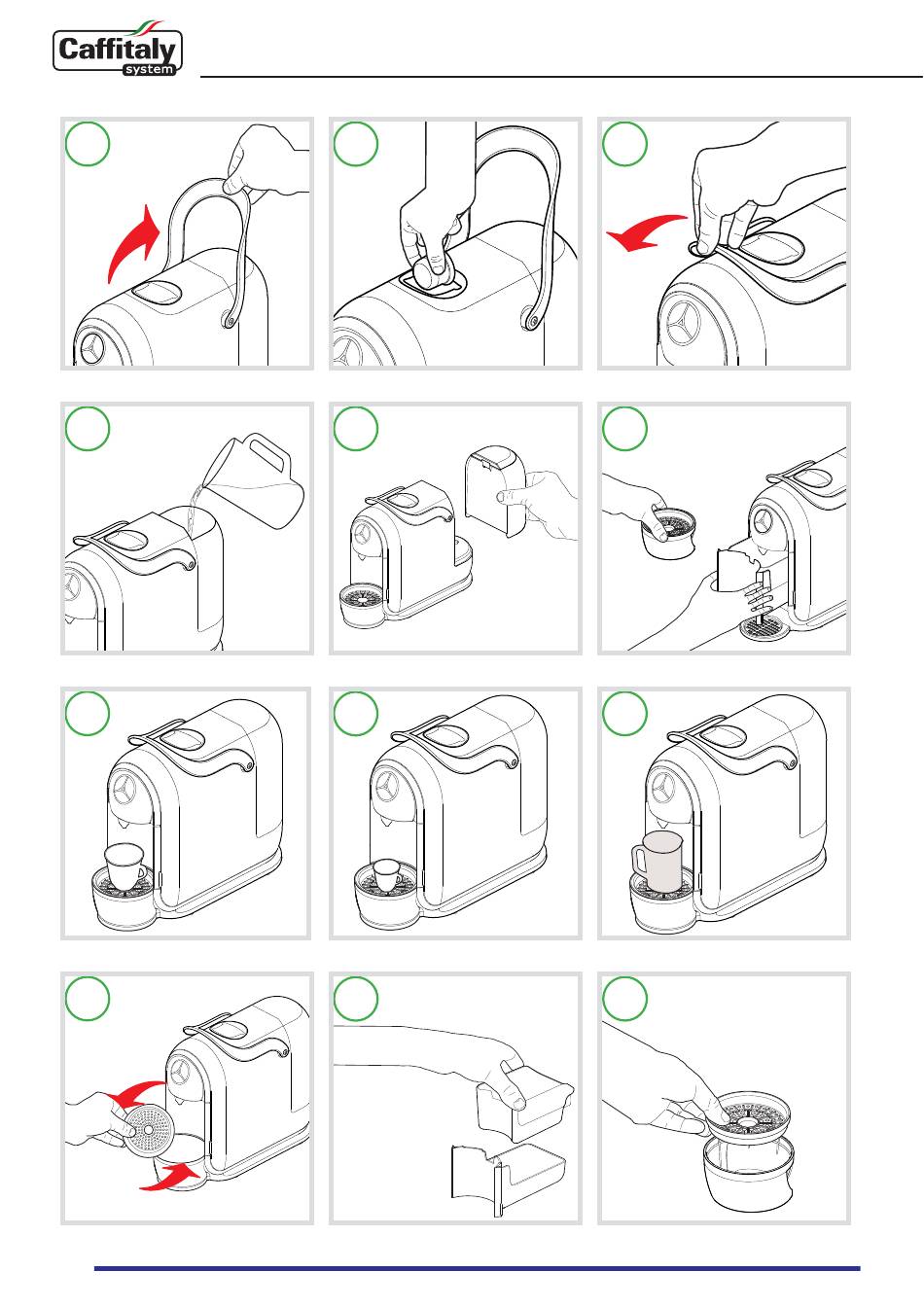 Caffitaly
system