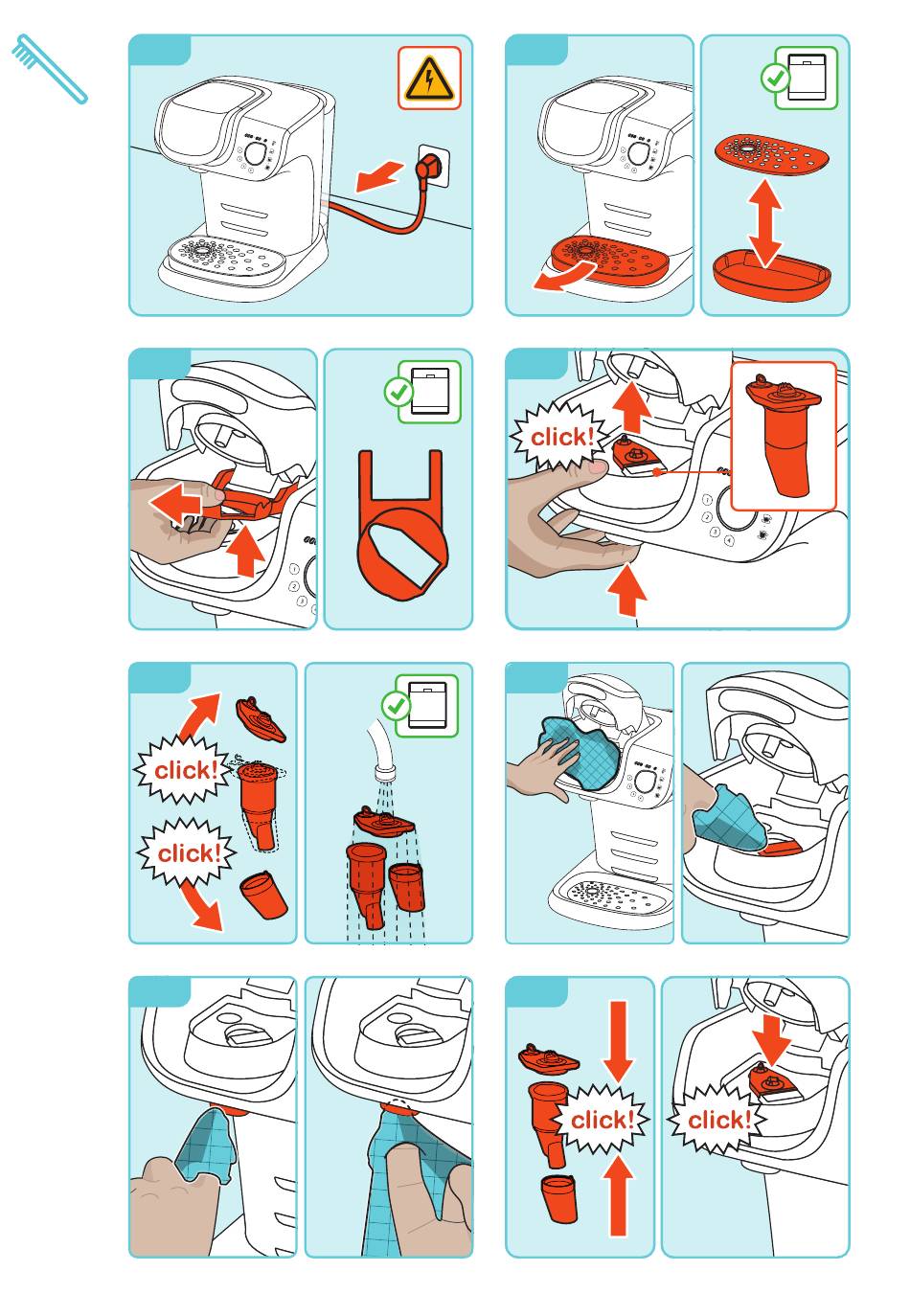 click!

click!

click!

click!

click!