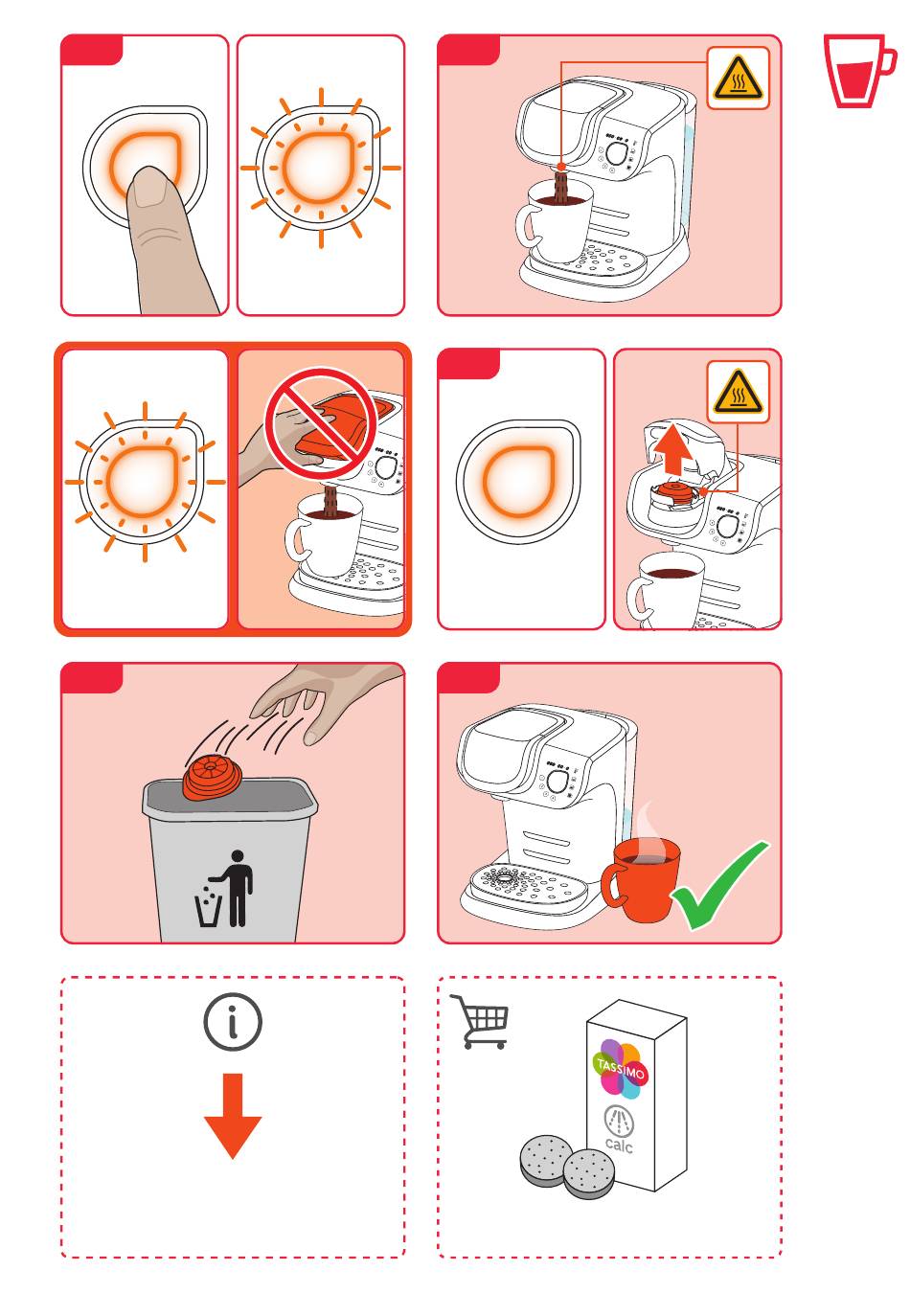 TASSIMO

calc