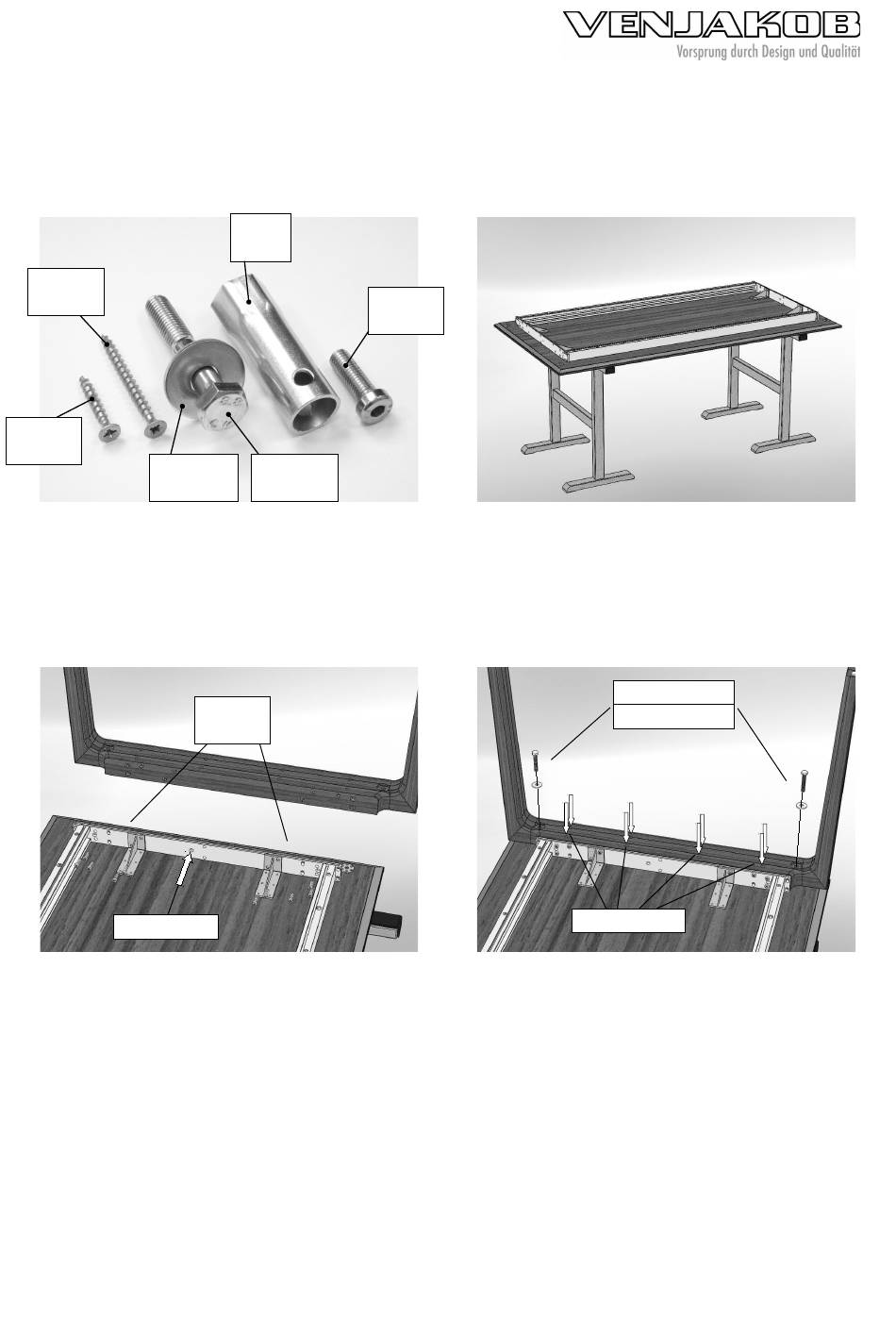 VENJAKOB
Vorsprung durch Design und Qualität