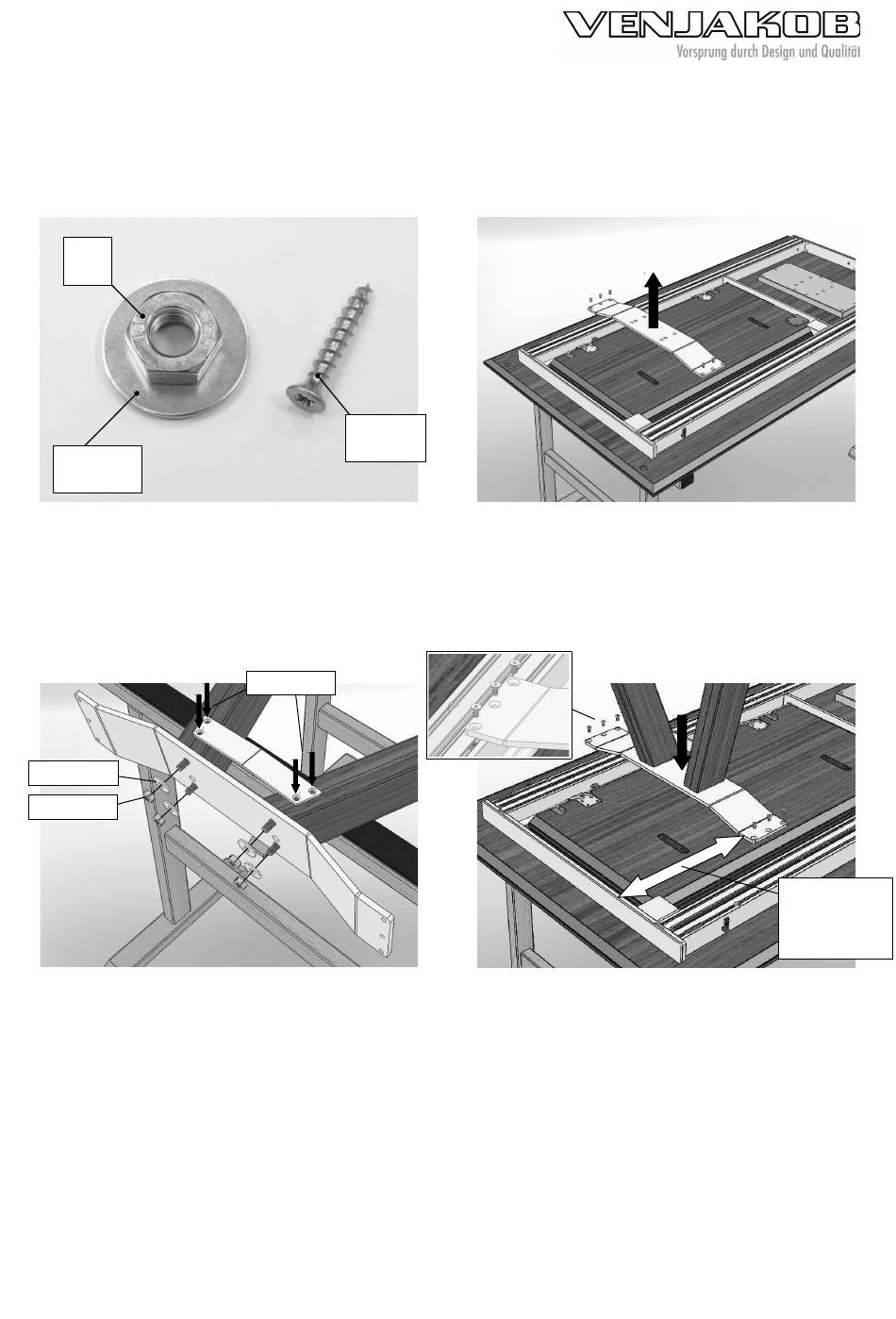 VENJAKOB
Vorsprung durch Design und Qualität