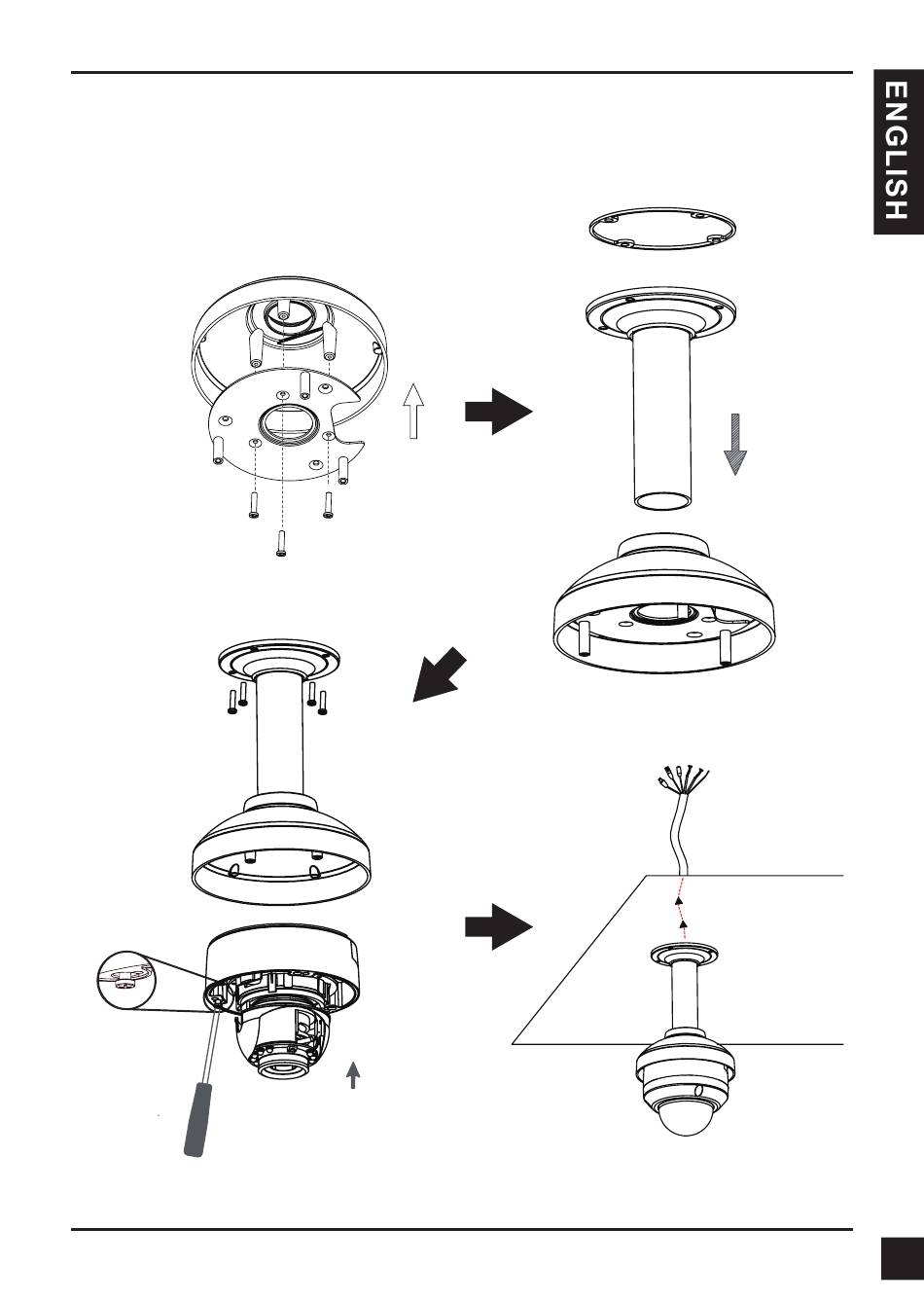 ENGLISH