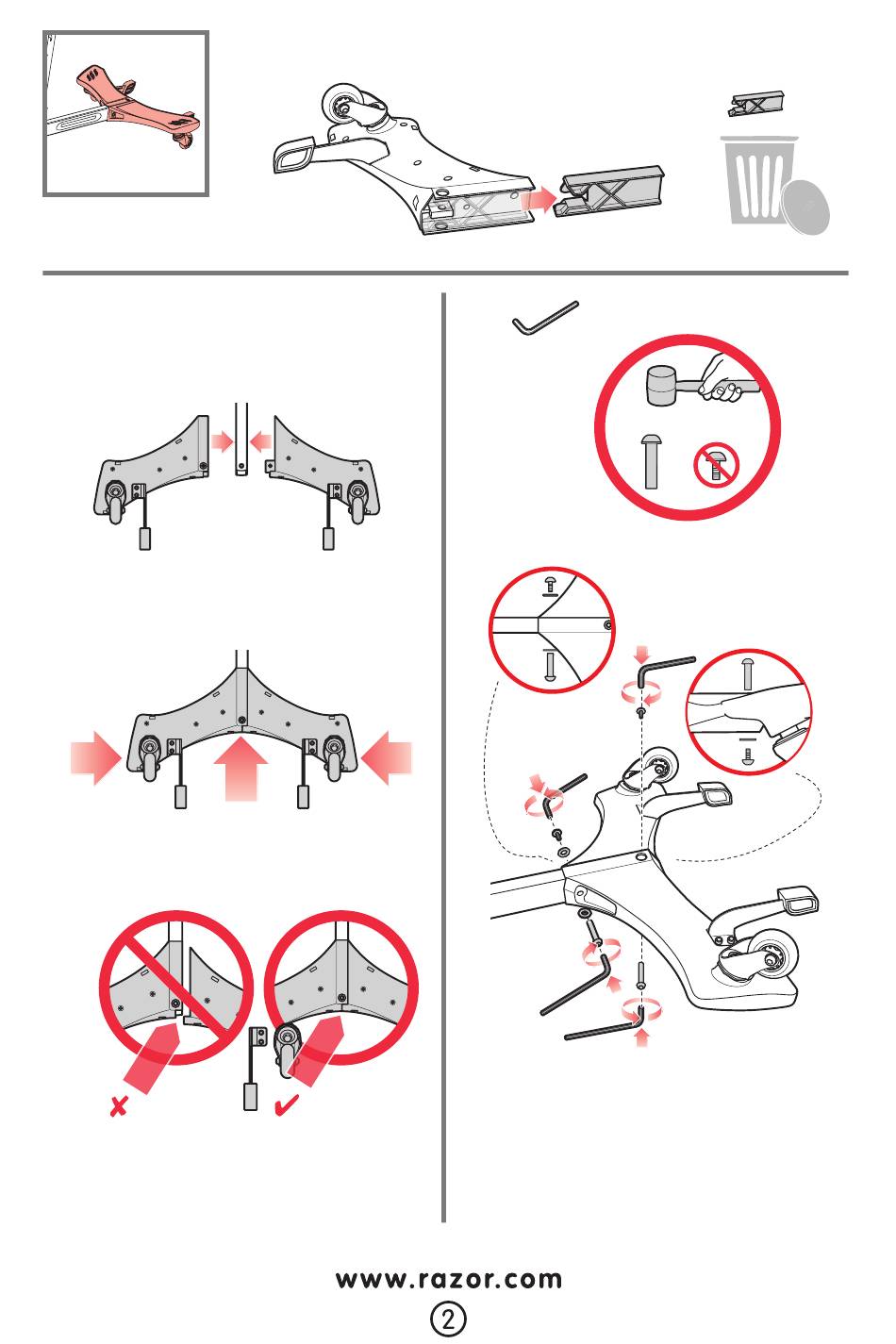 www.razor.com

2