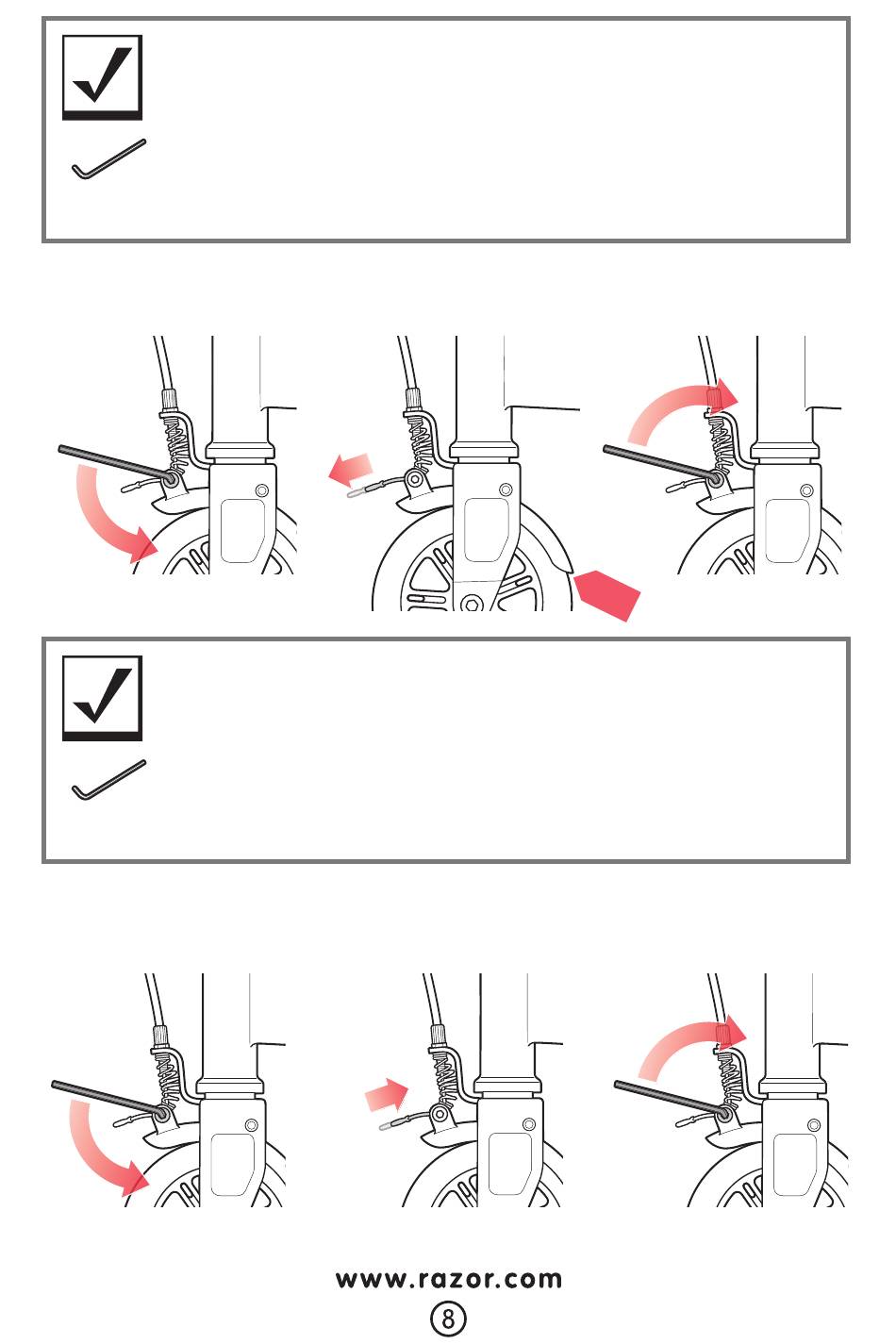 www.razor.com

8