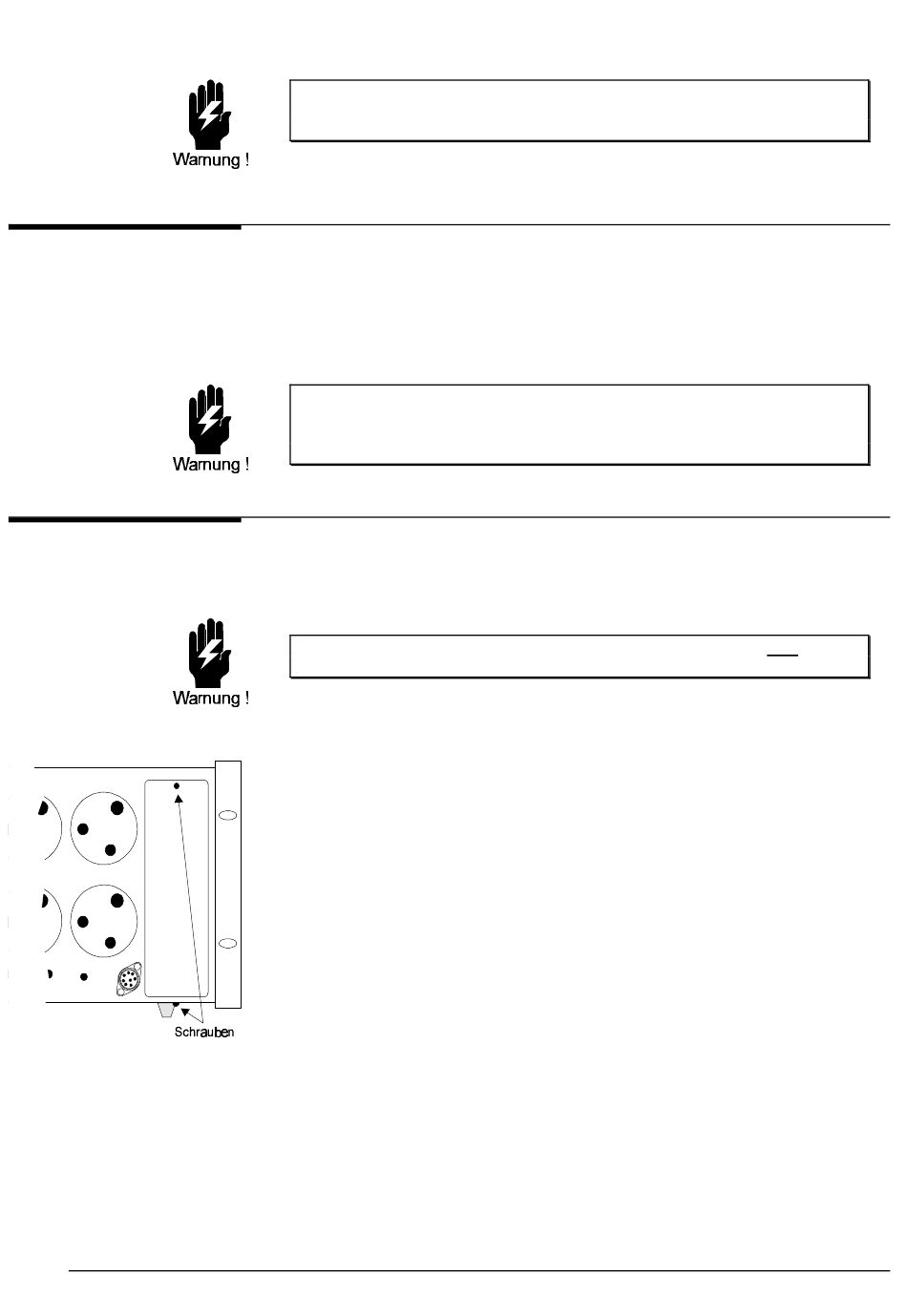 Warnung !

Warnung !

Warnung !

Schrauben