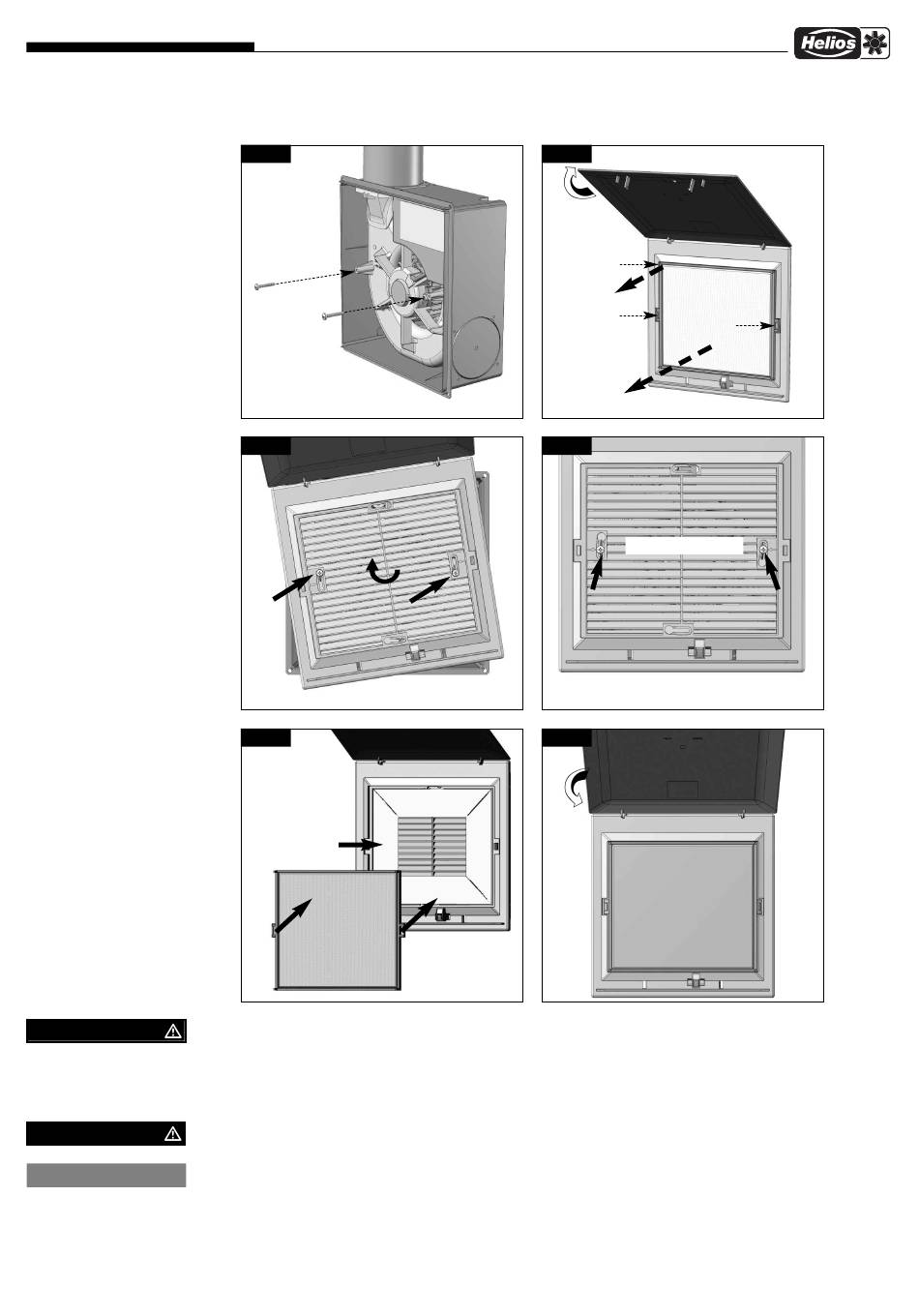 Helios