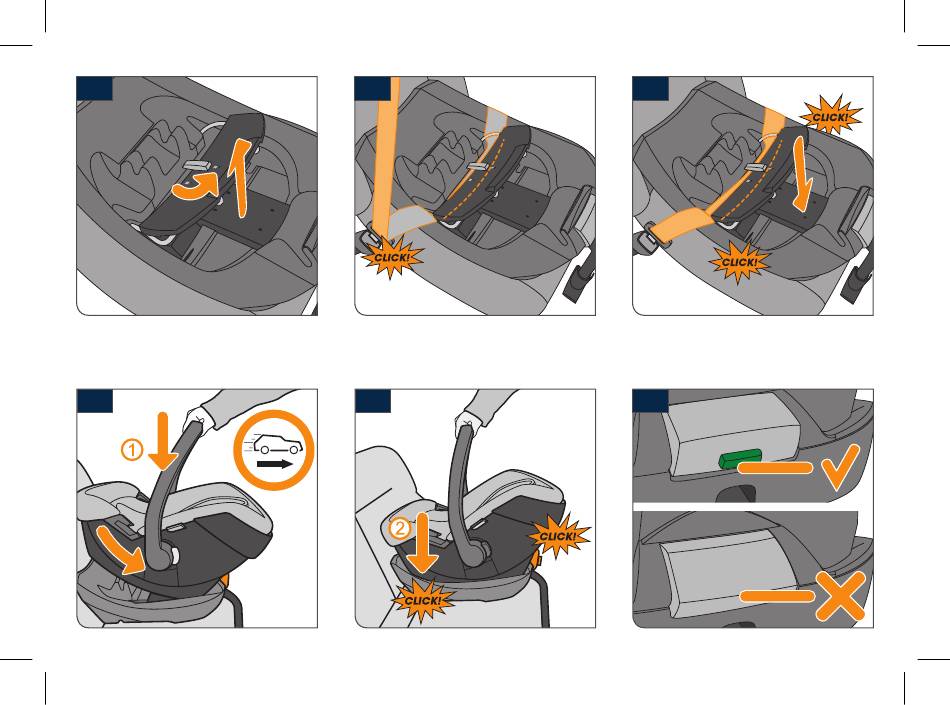 CLICK!

CLICK!

CLICK!

1

2

CLICK!

CLICK!