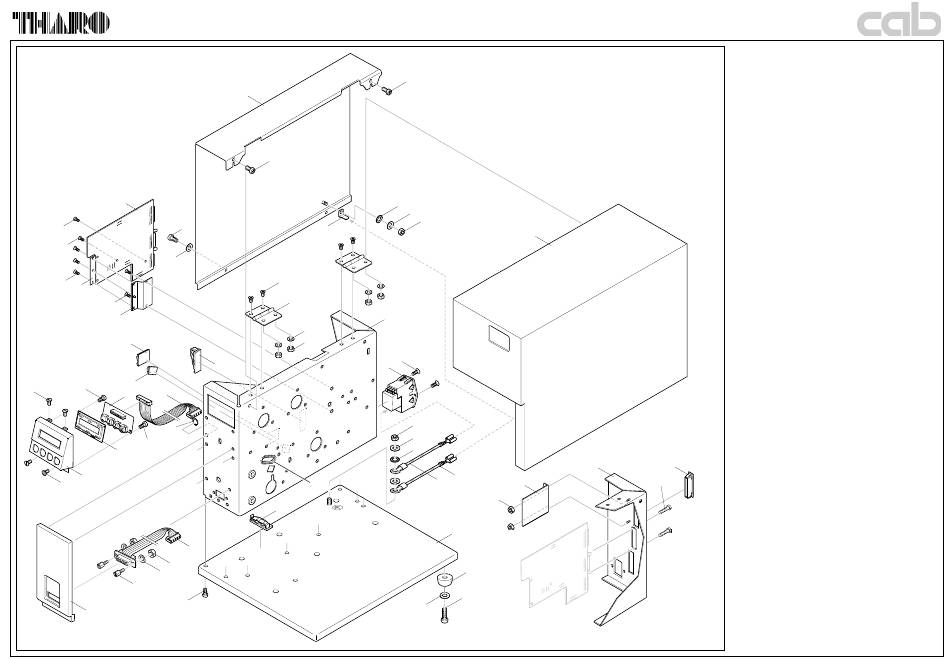 THARO

cab