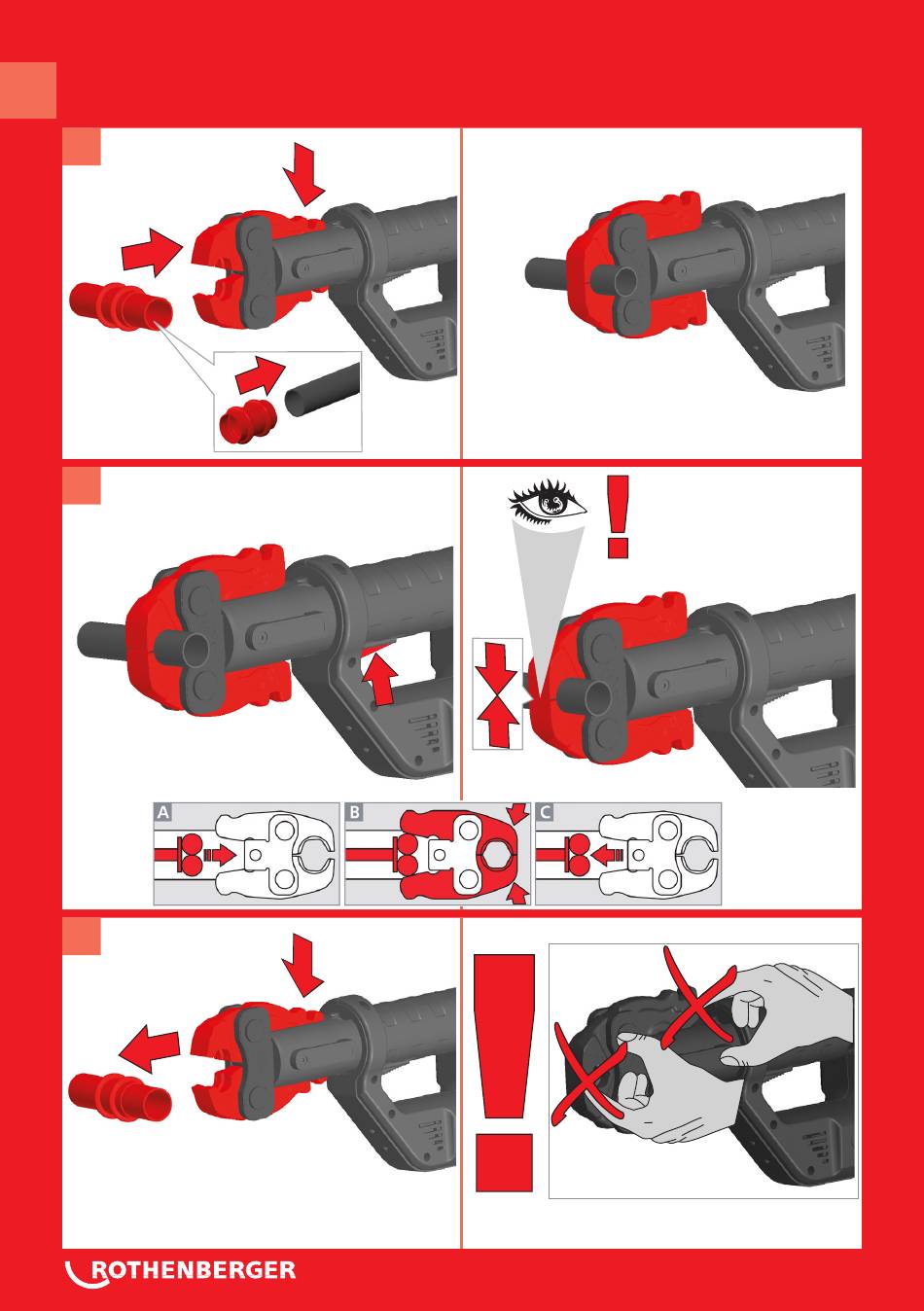 A

B

C

ROTHENBERGER