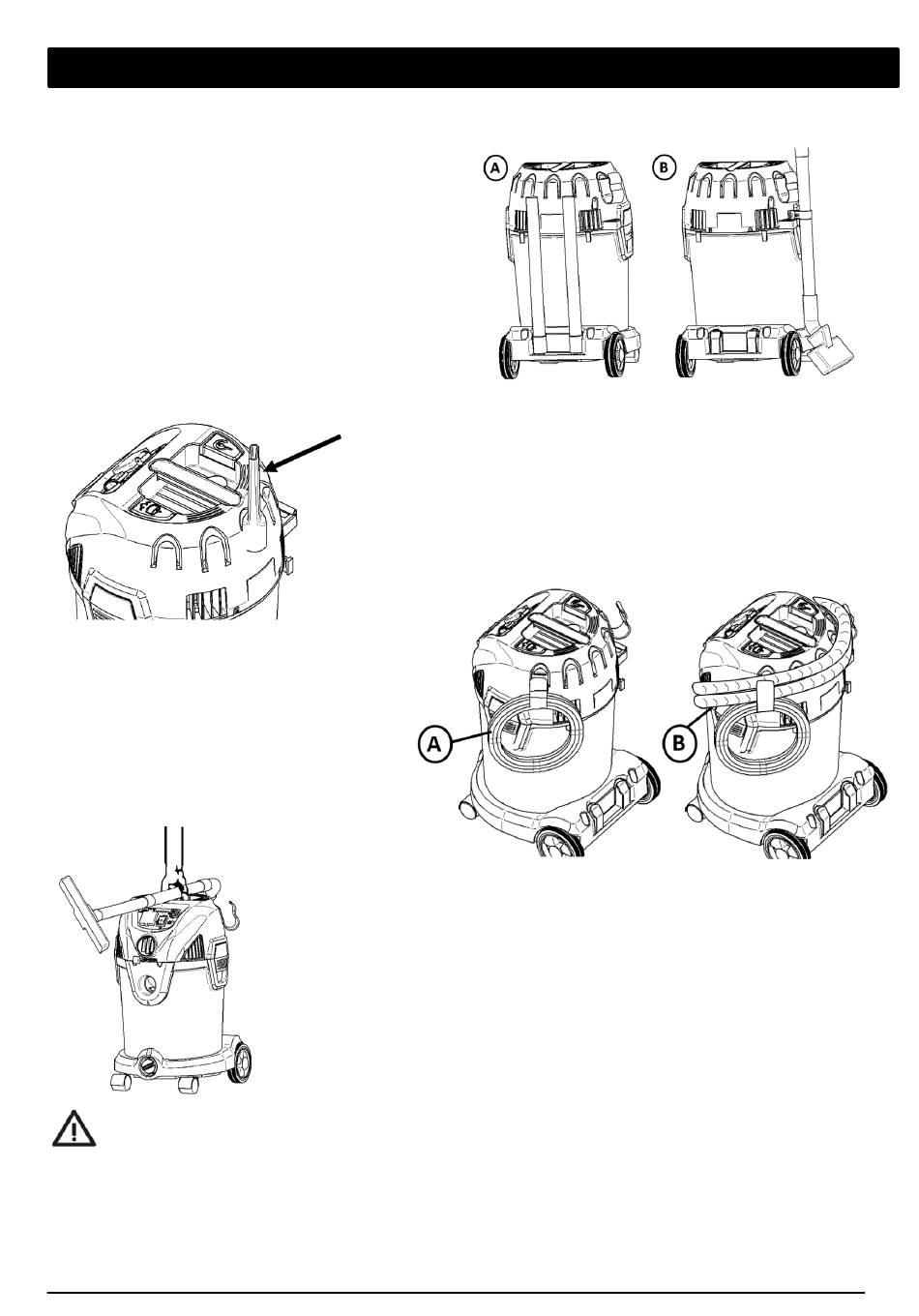 A

B

A

B