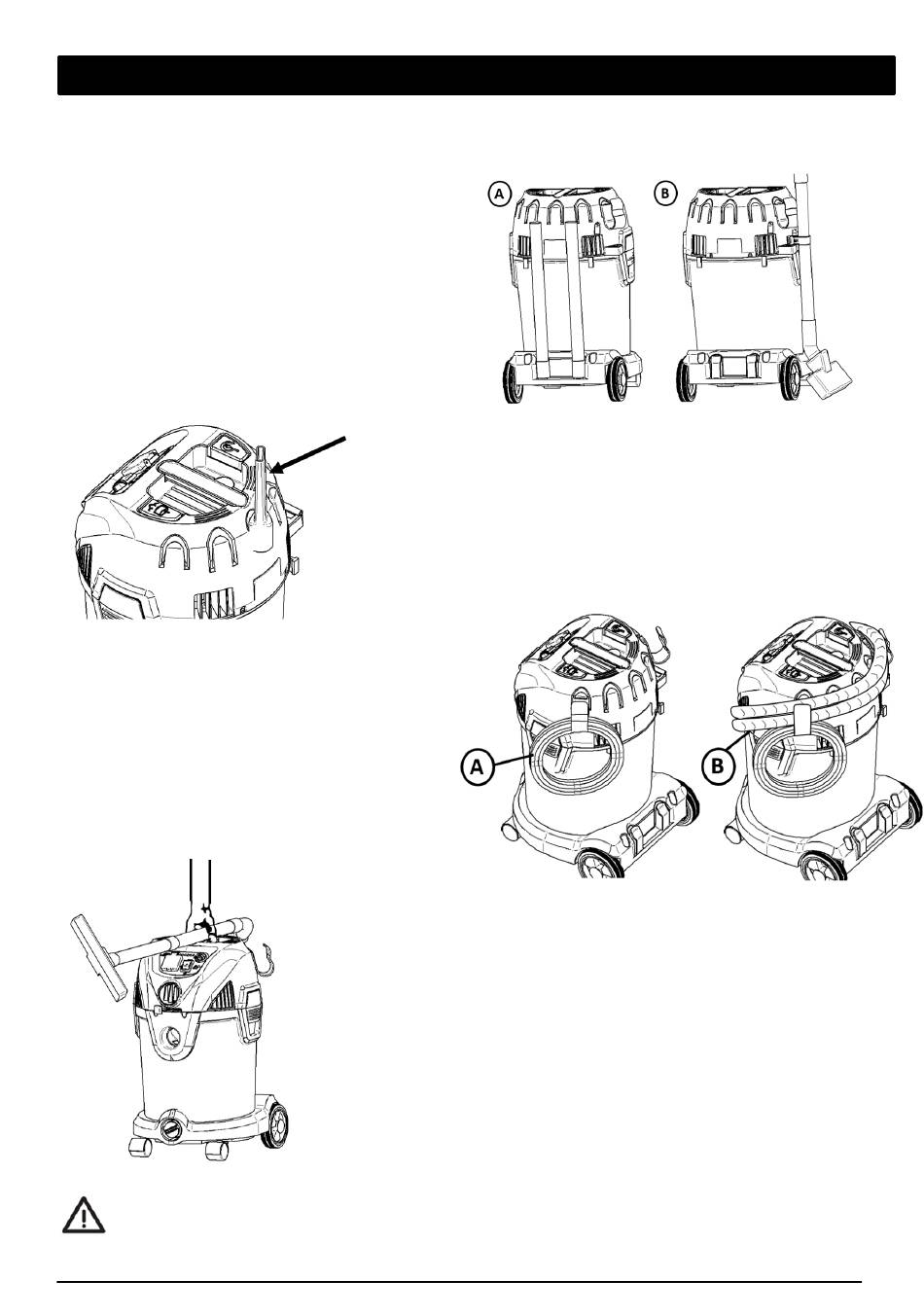 A

B

A

B