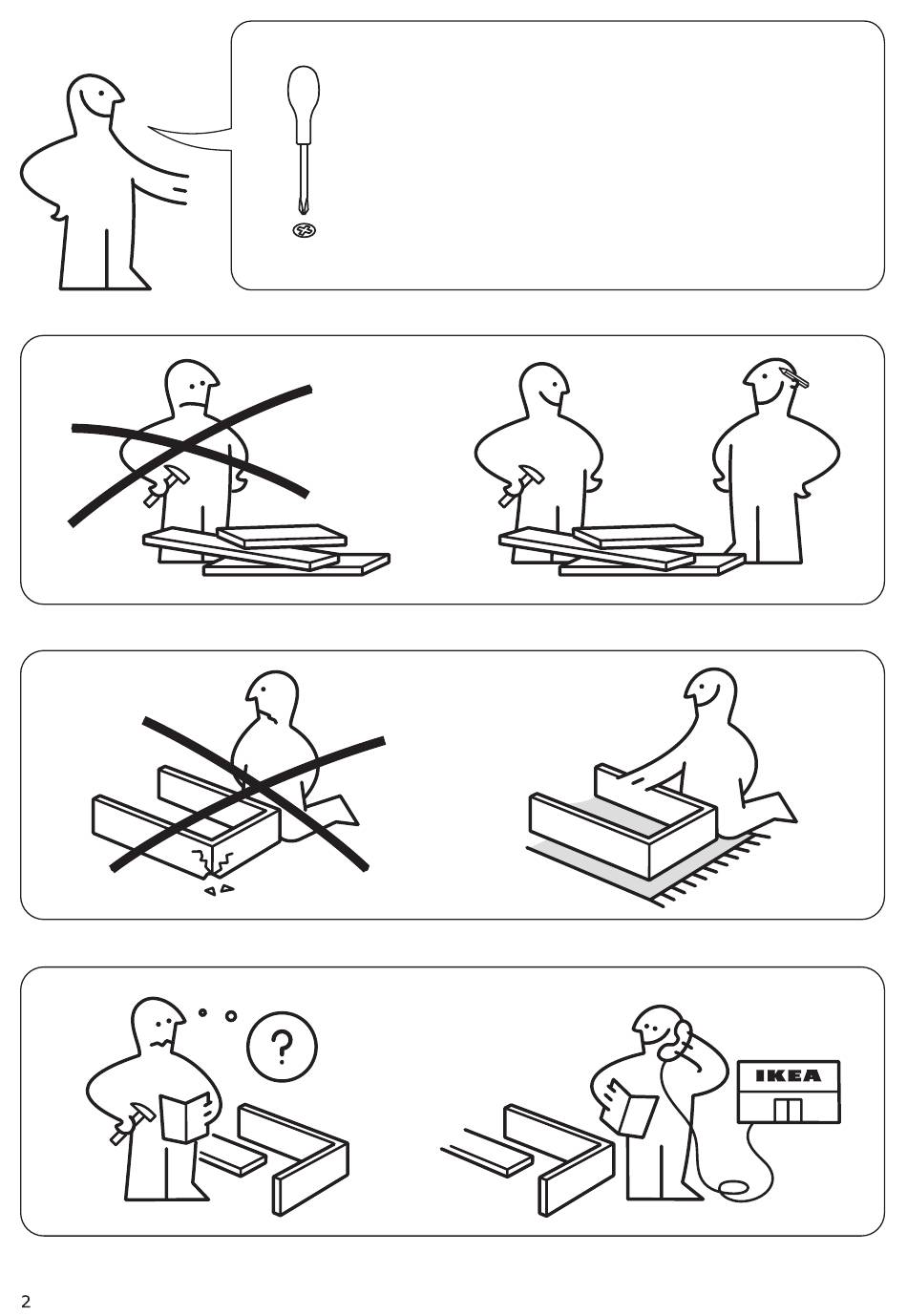 ?

IKEA

2