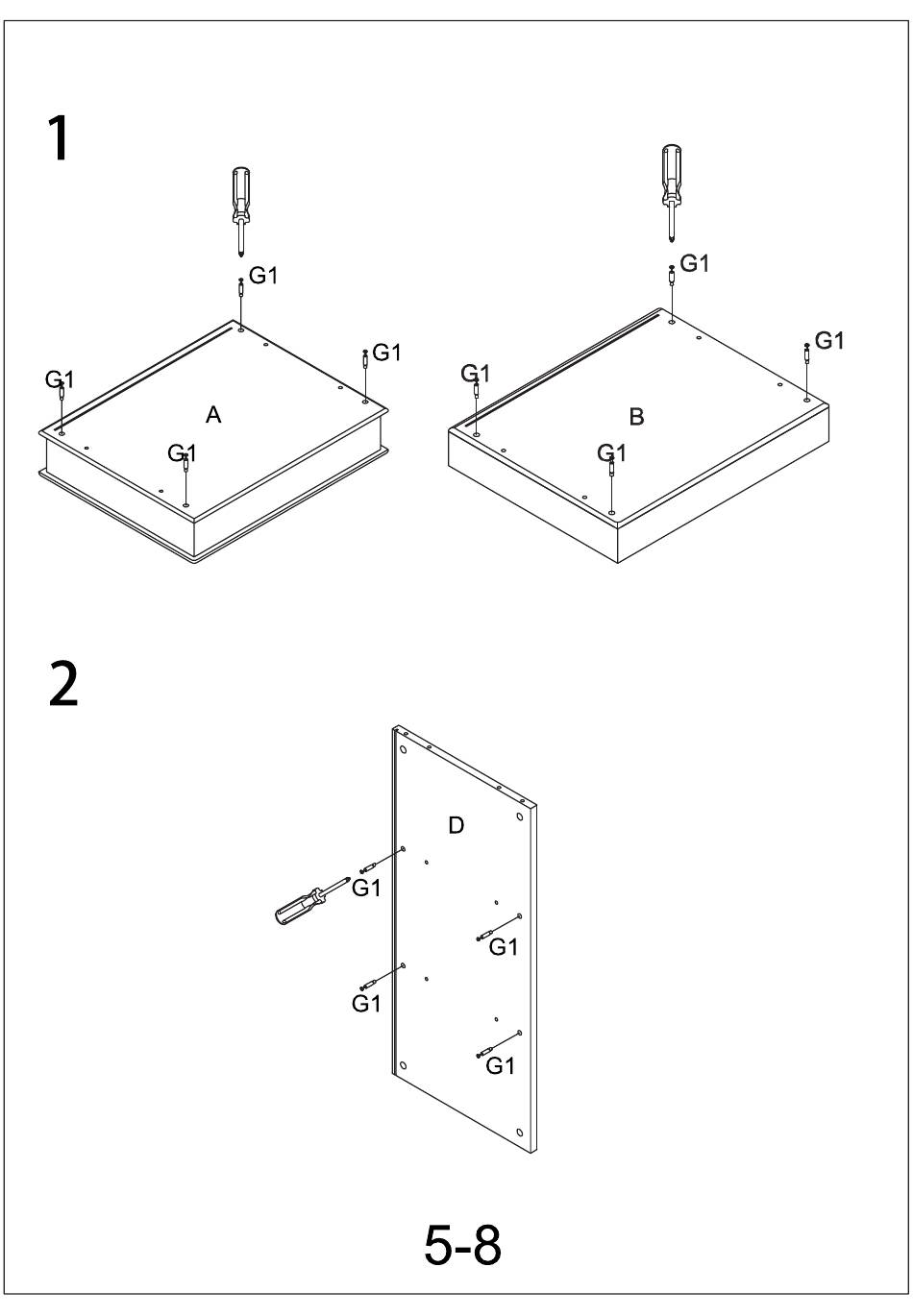 1

G1
G1
G1
A
G1

G1
G1
G1
B
G1

2

D
G1
G1
G1
G1

5-8