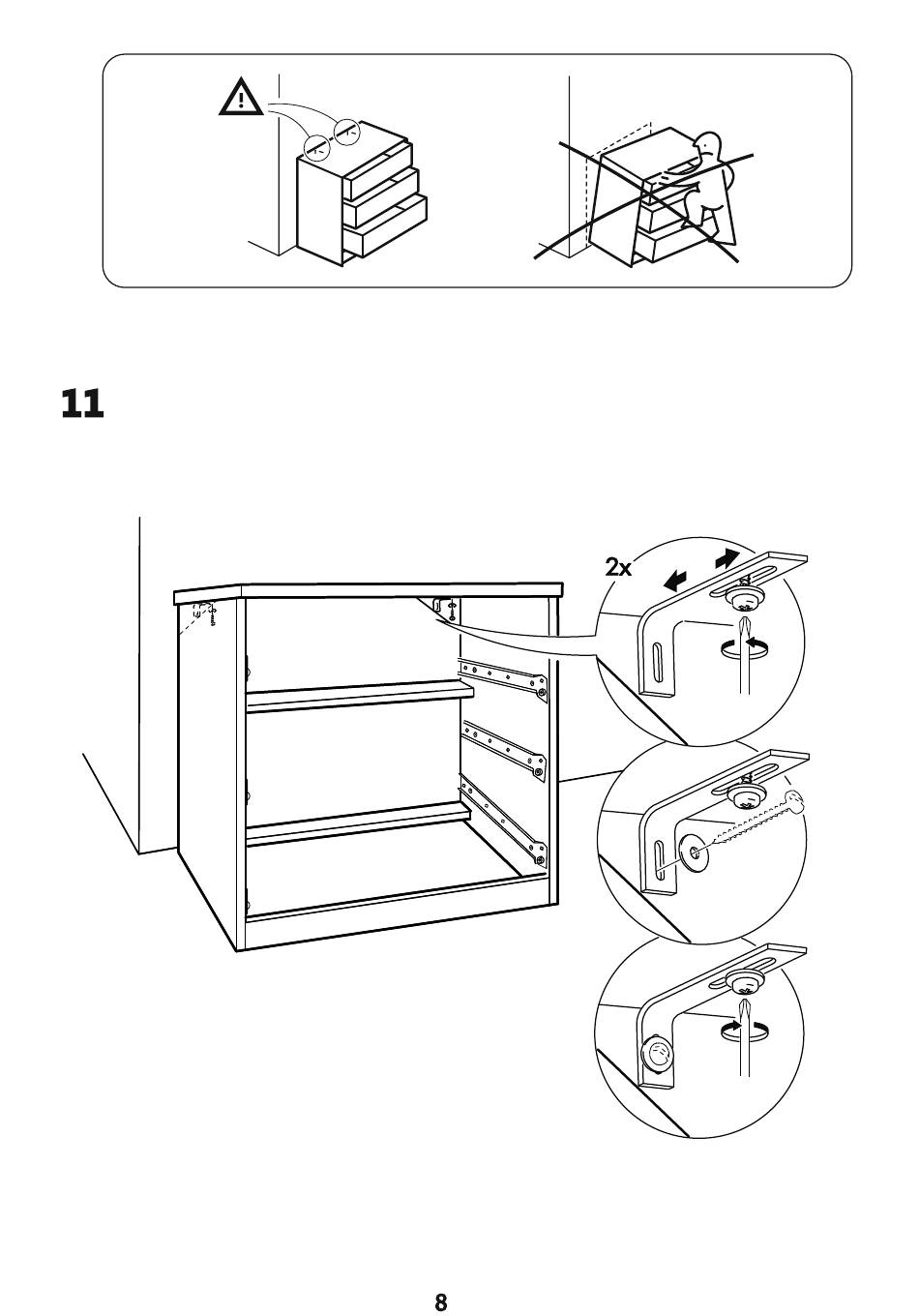 11

2x

8