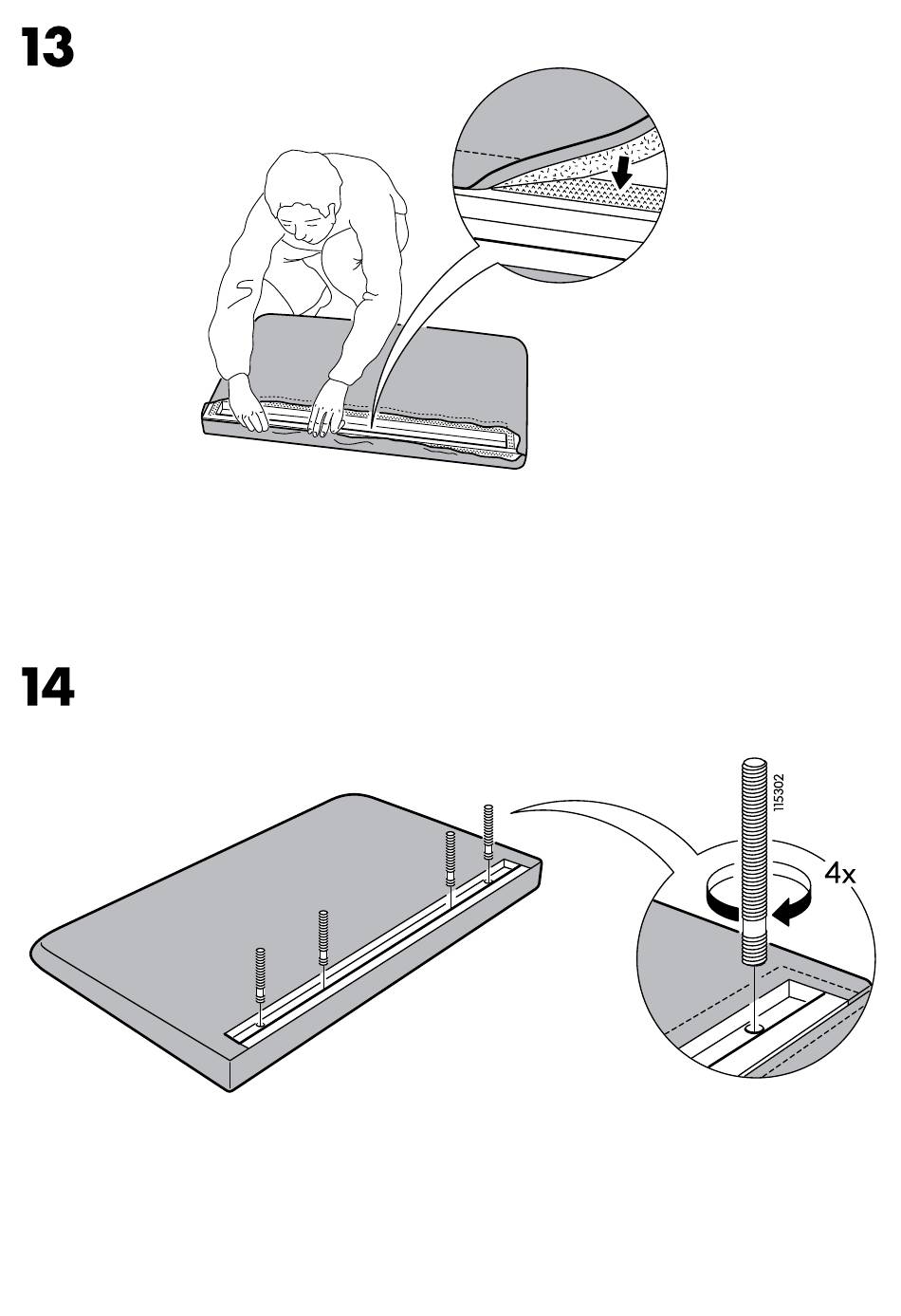 13

14

115302

4x