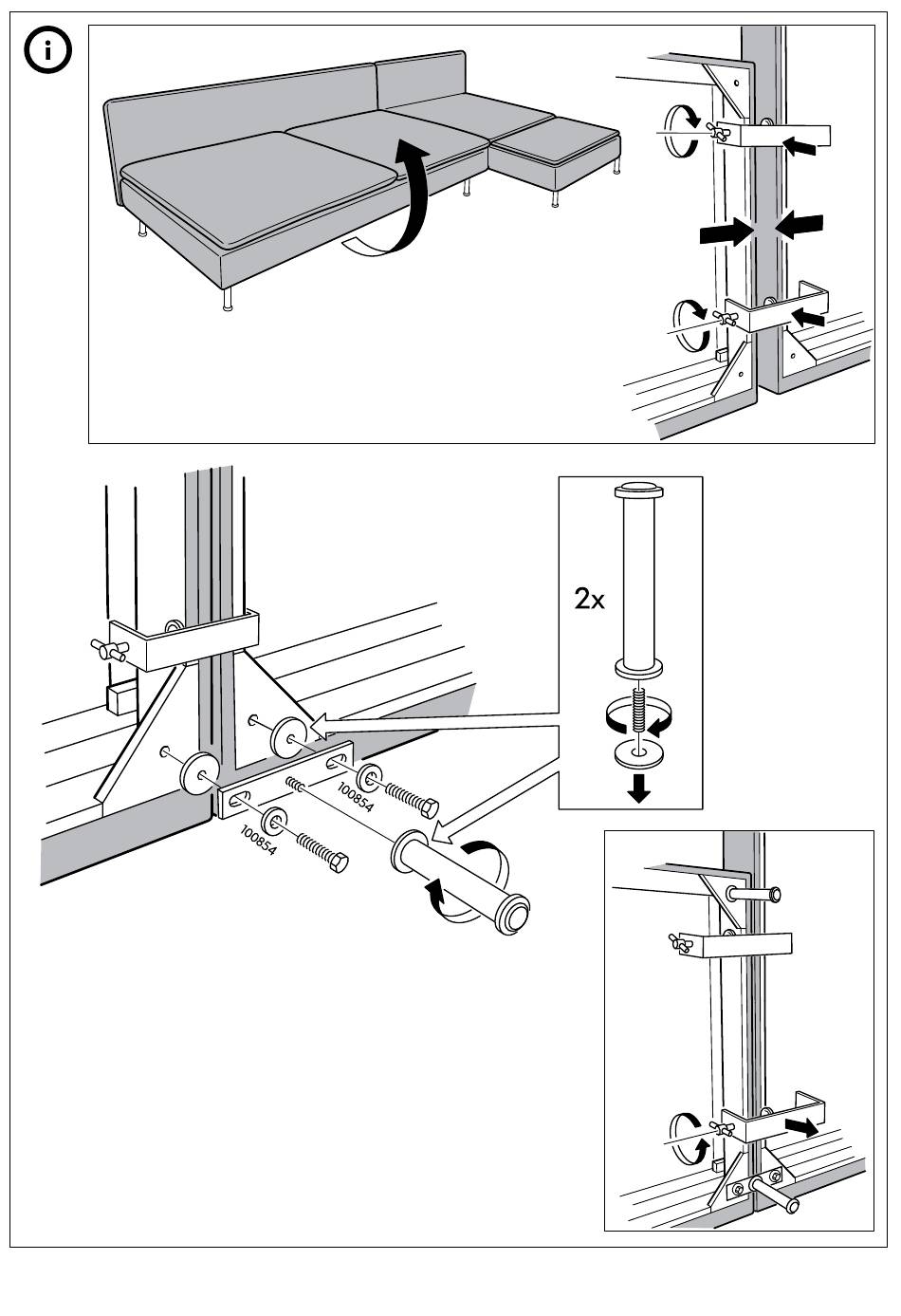 i

2x

100854

100854