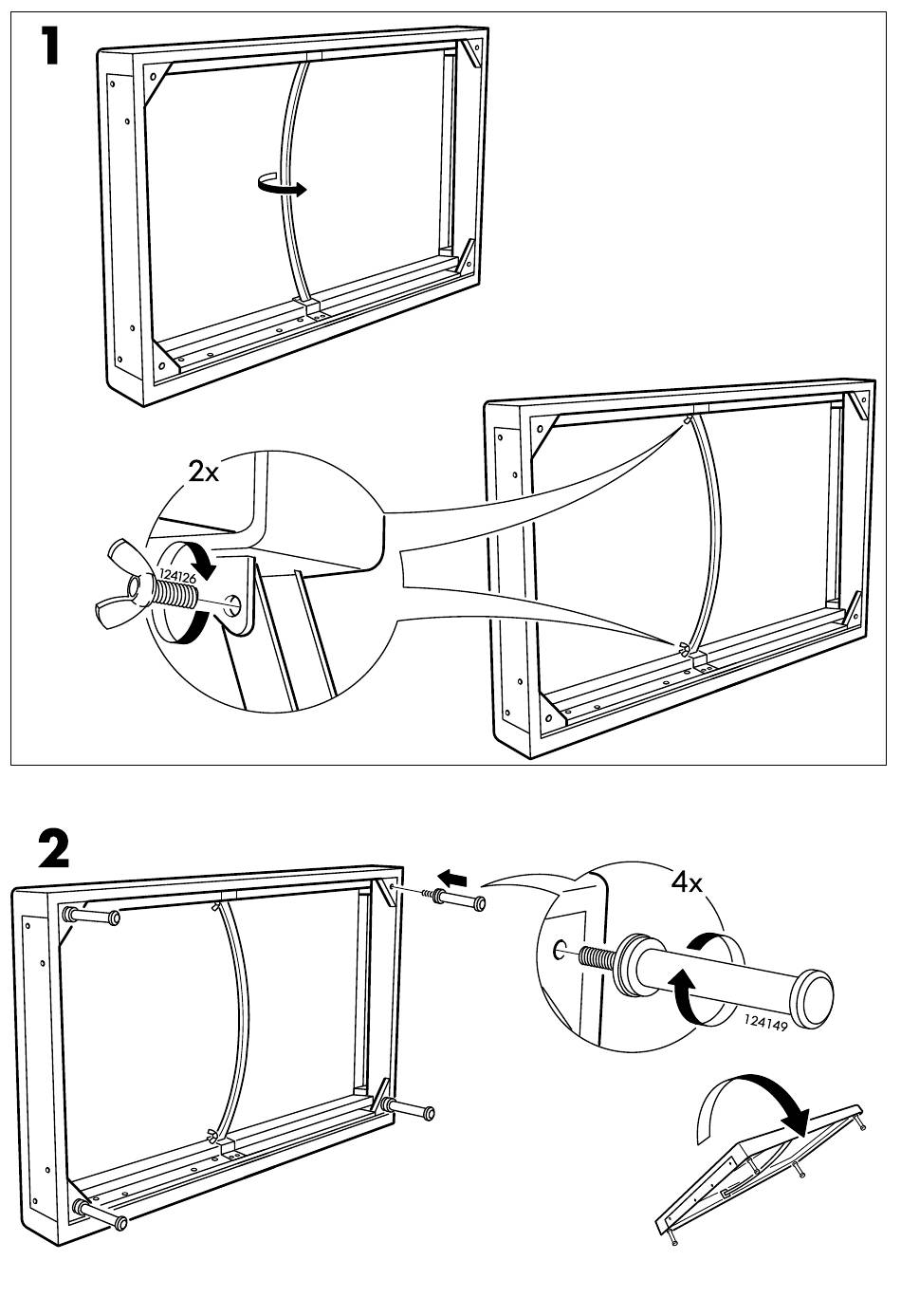 1

2x

124126

2

4x

124149