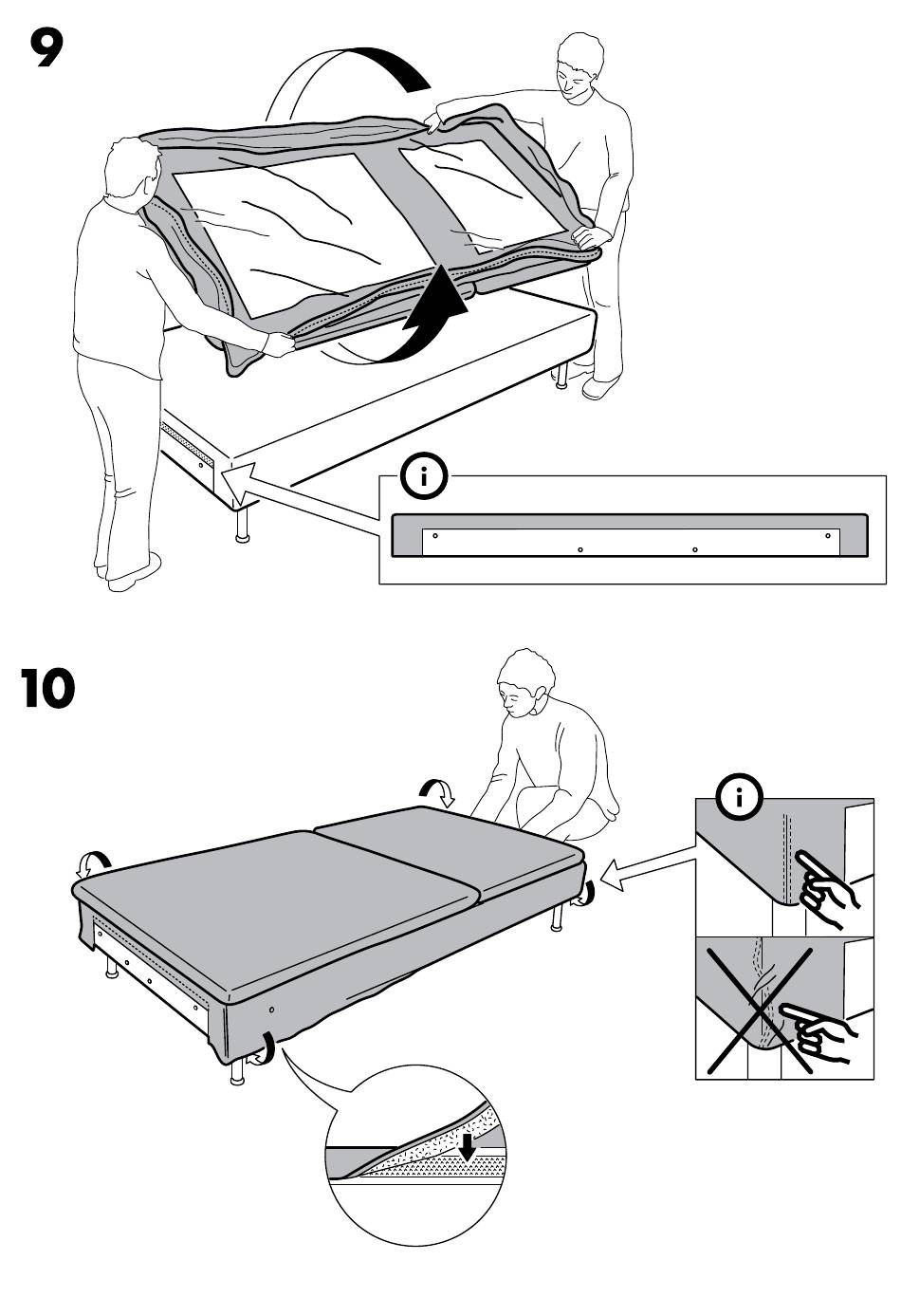 9

i

10

i