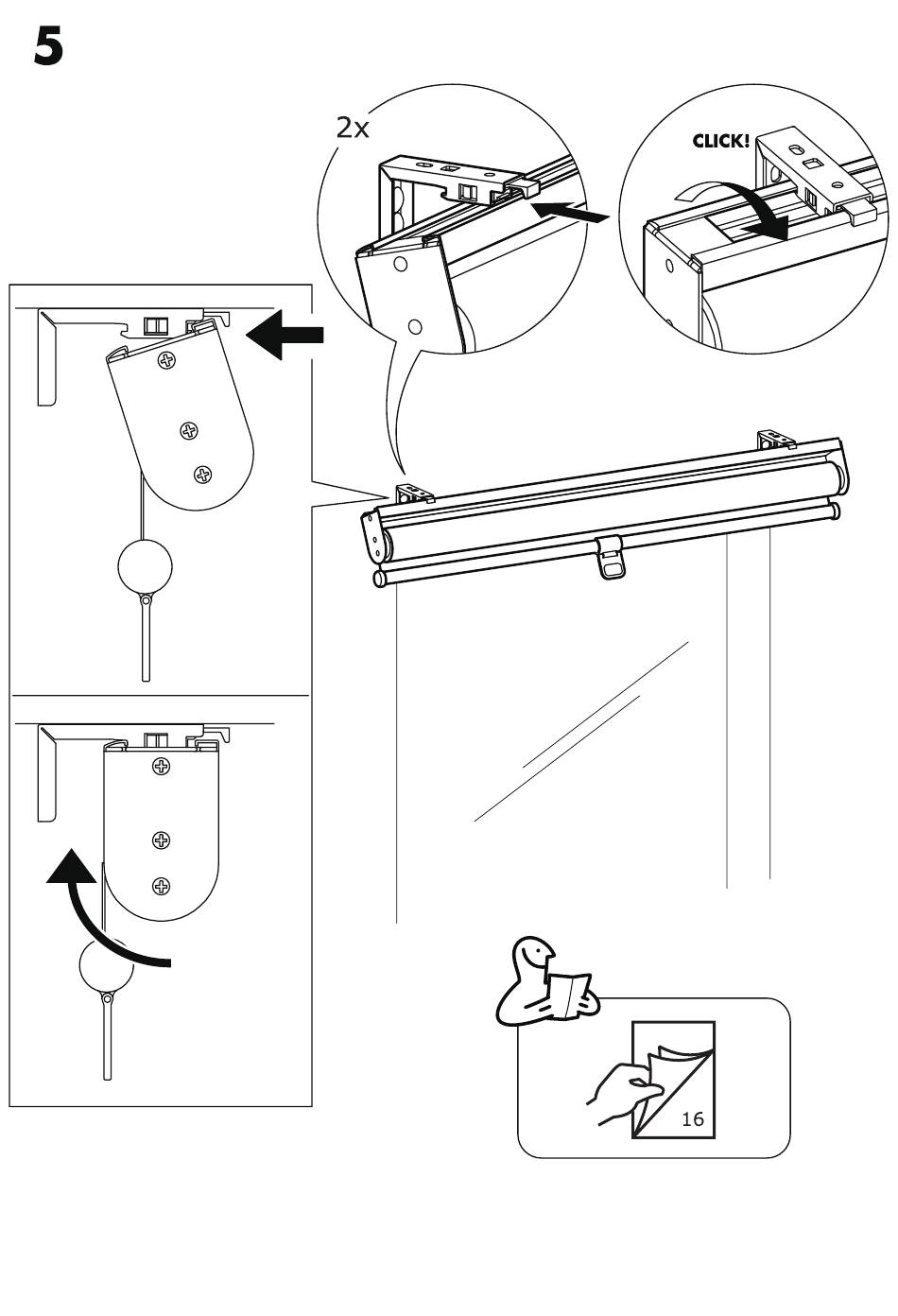 5

2x

CLICK!

16