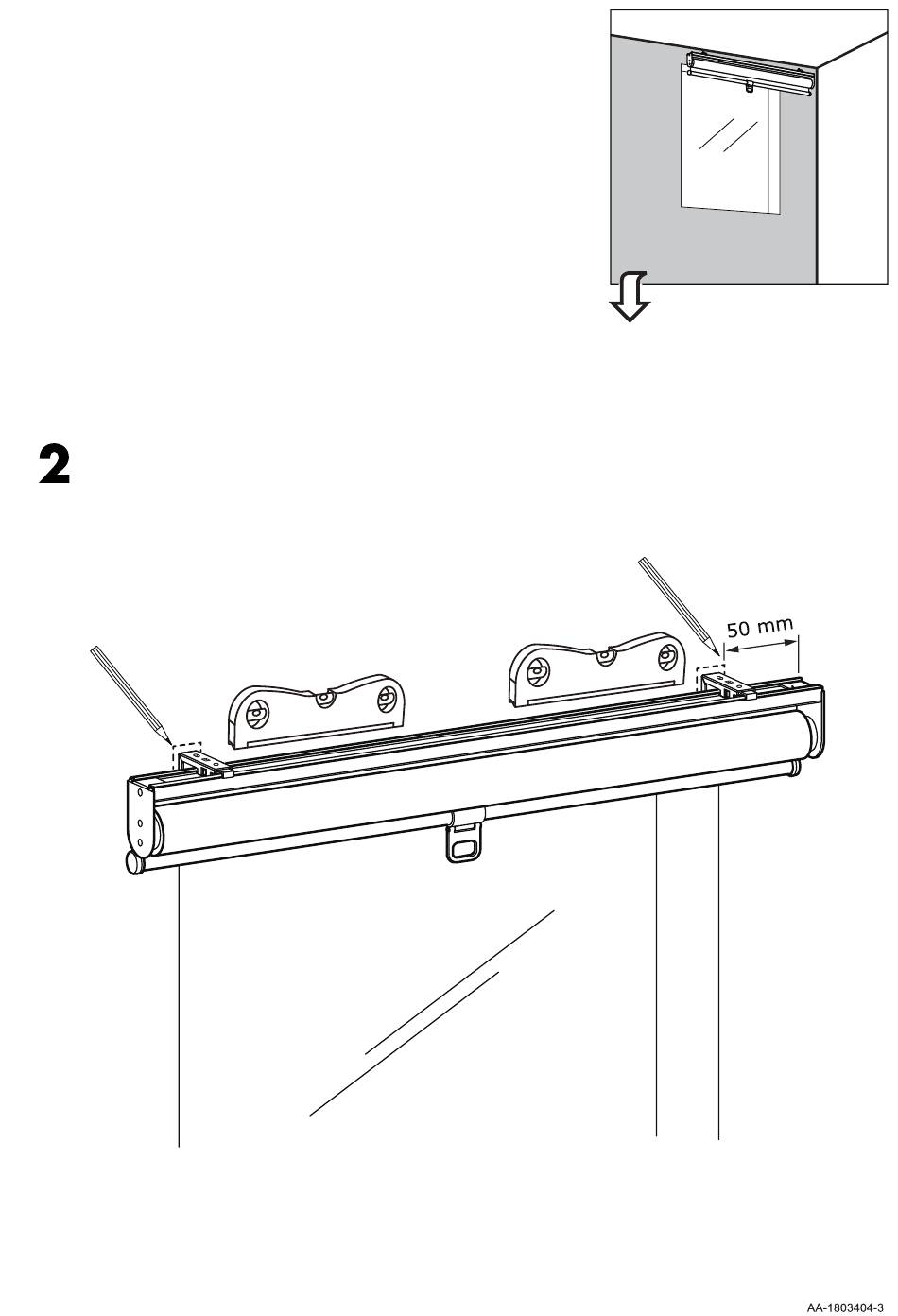 2

50 mm

AA-1803404-3