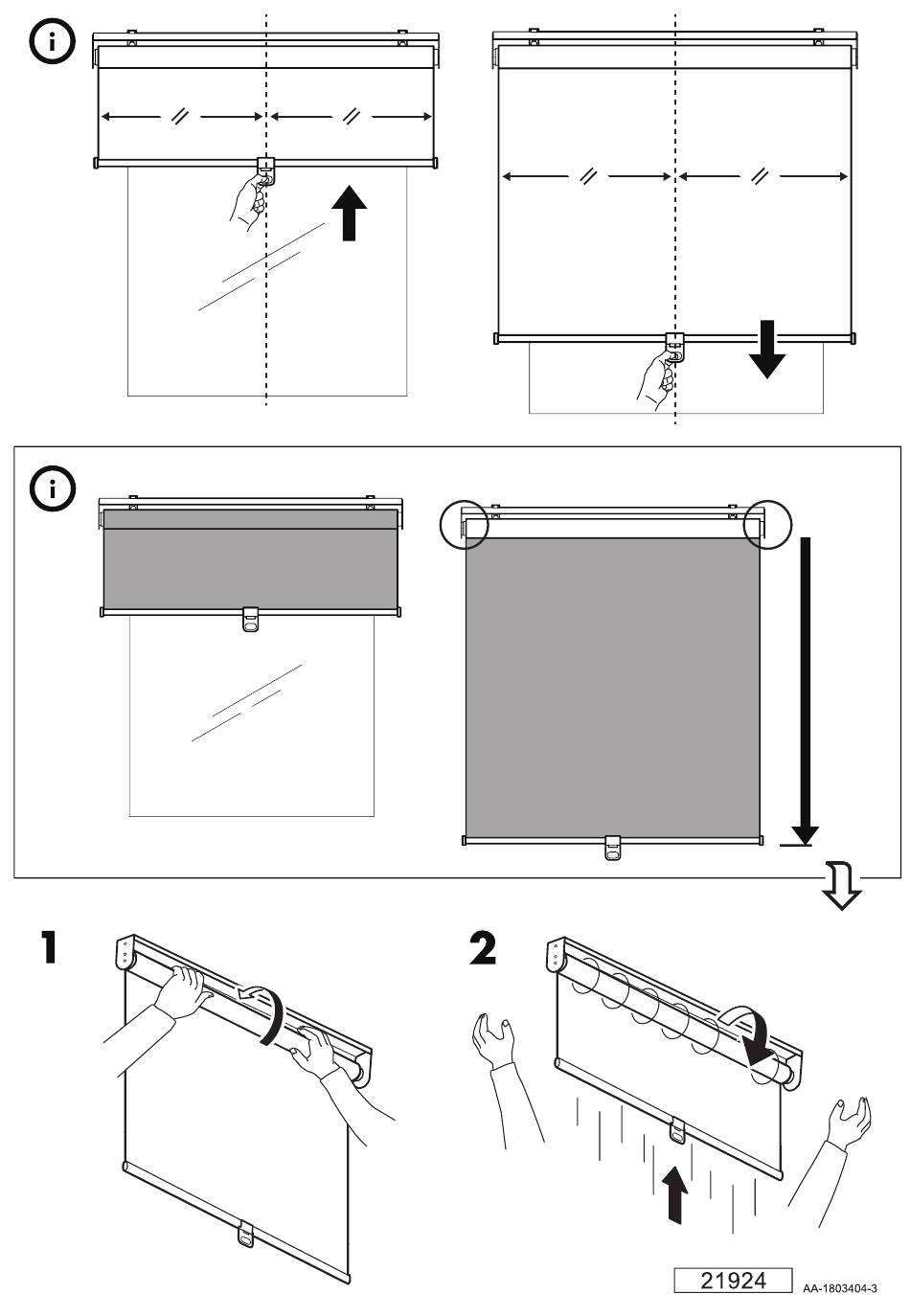 1

2

21924 AA-1803404-3