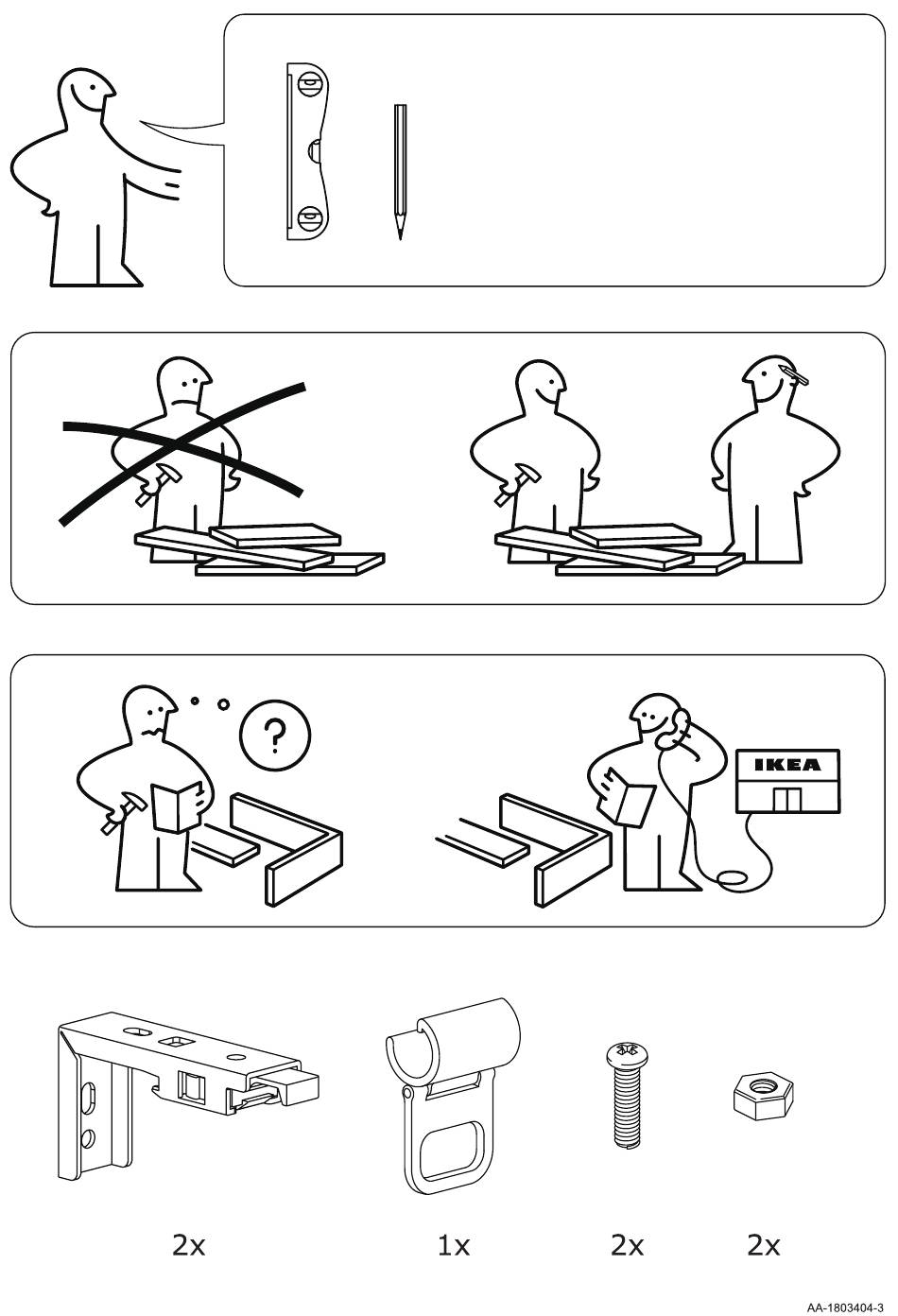 ?

IKEA

2x

1x

2x

2x

AA-1803404-3