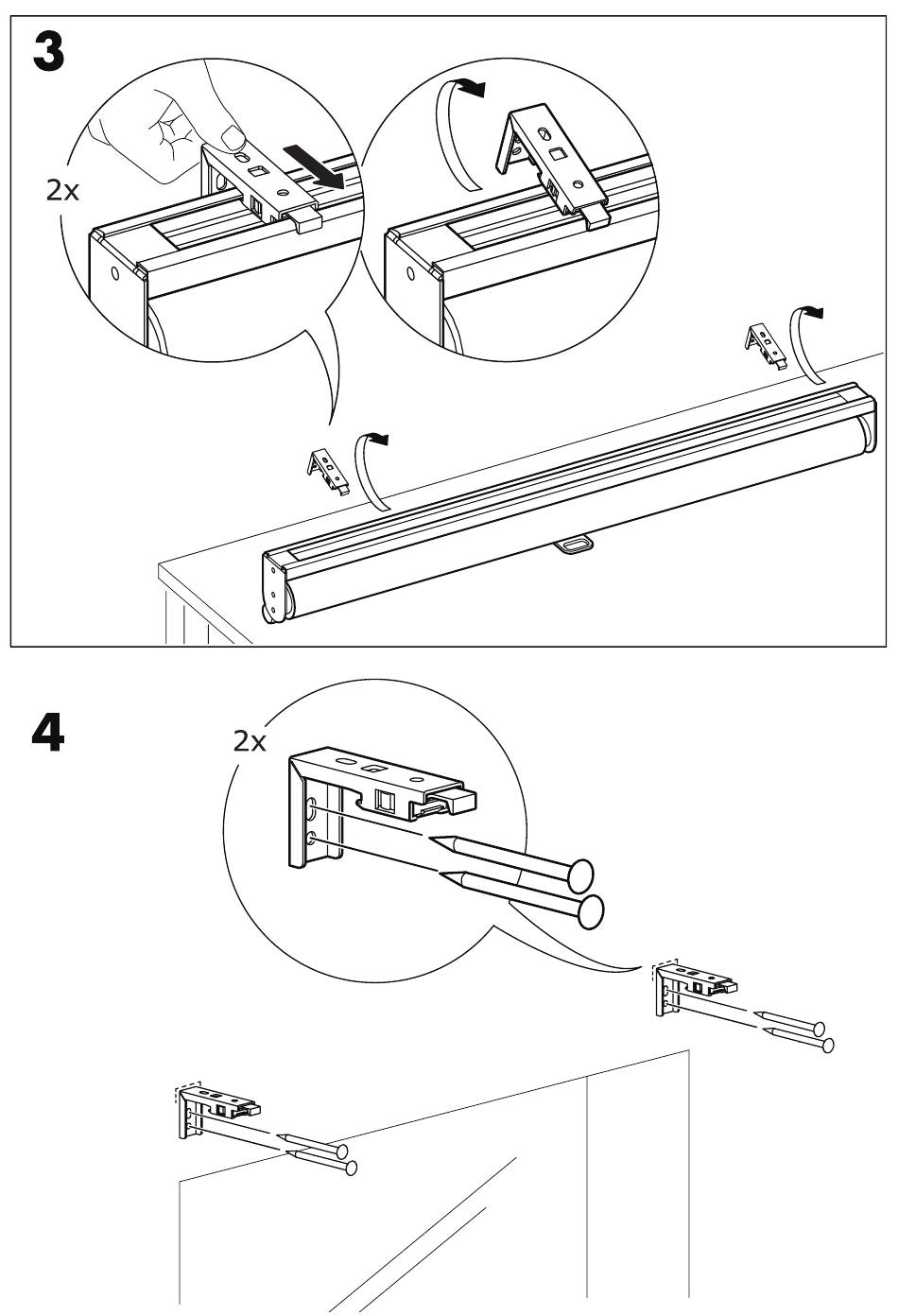 3

2x

4

2x