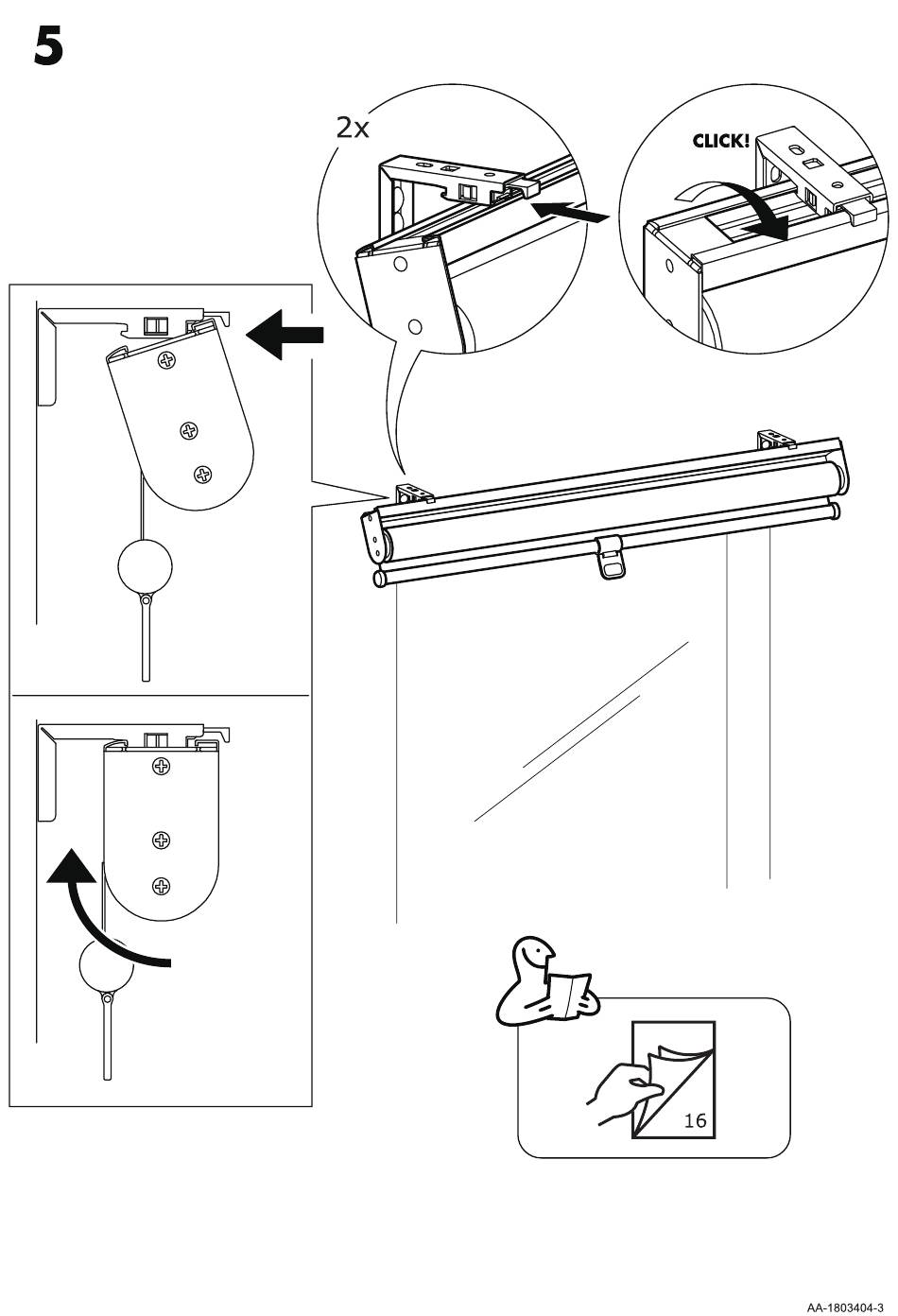 5

2x

CLICK!

16

AA-1803404-3