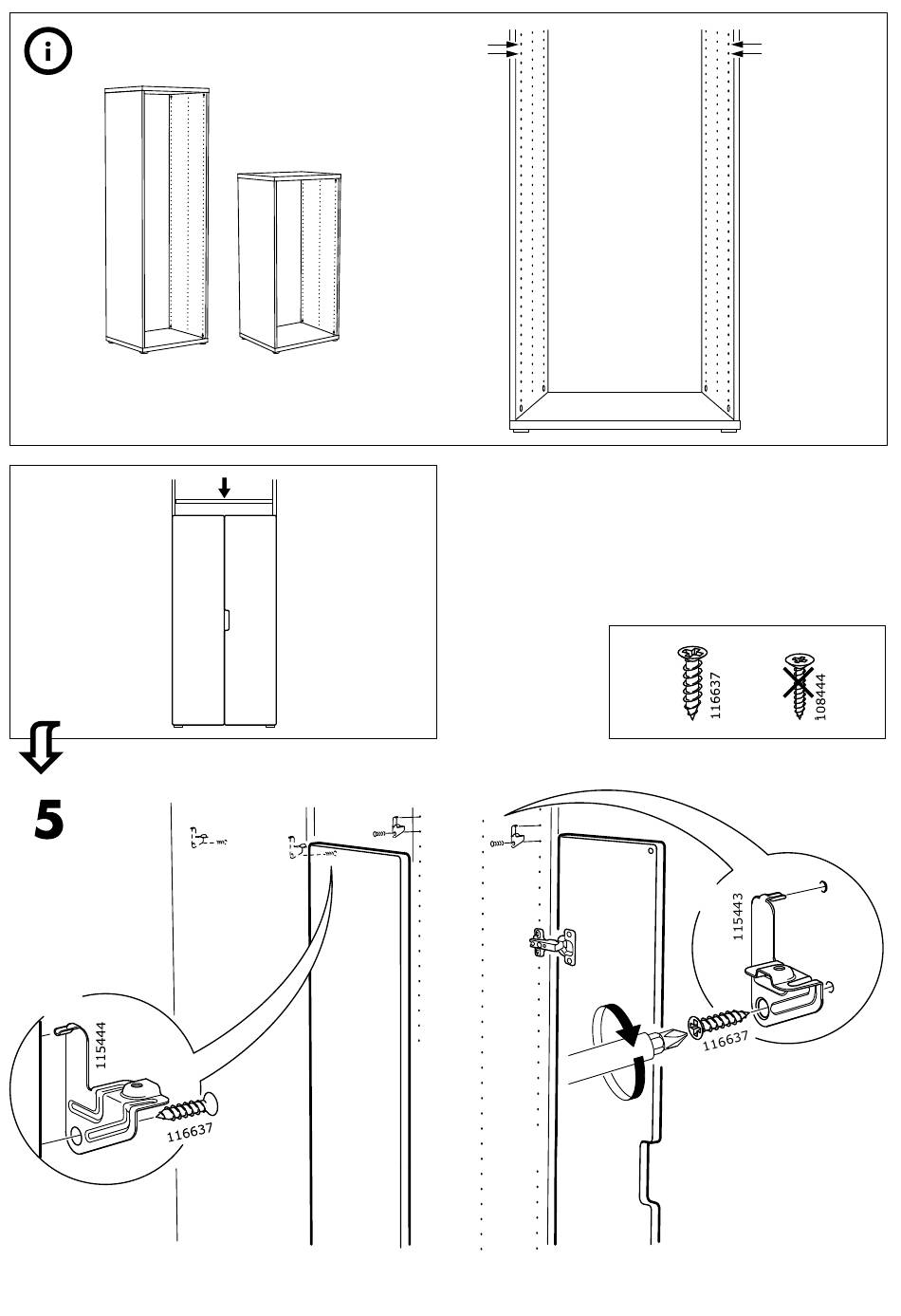 i

116637

108444

5

115444

116637

115443

116637