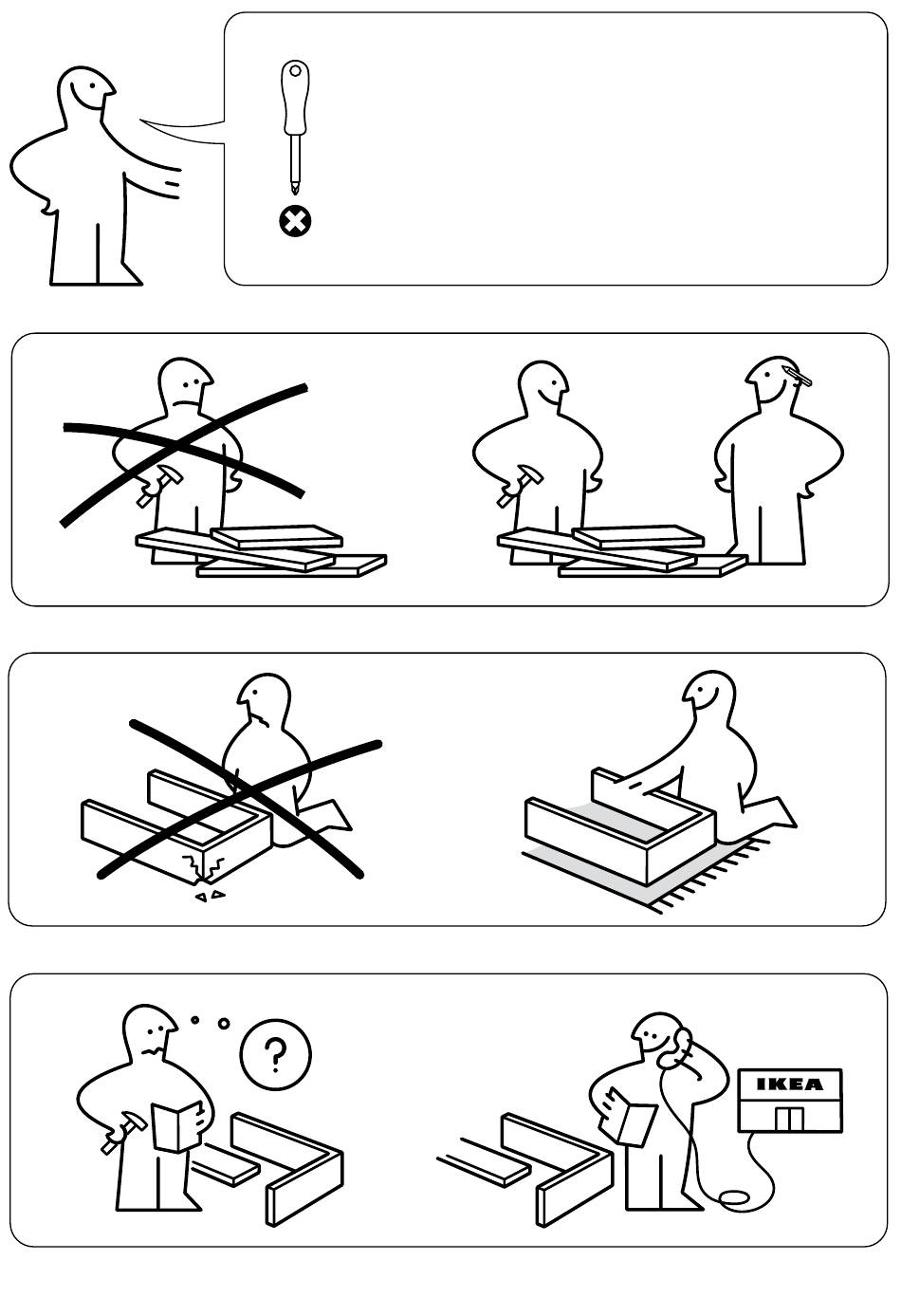 ?

IKEA