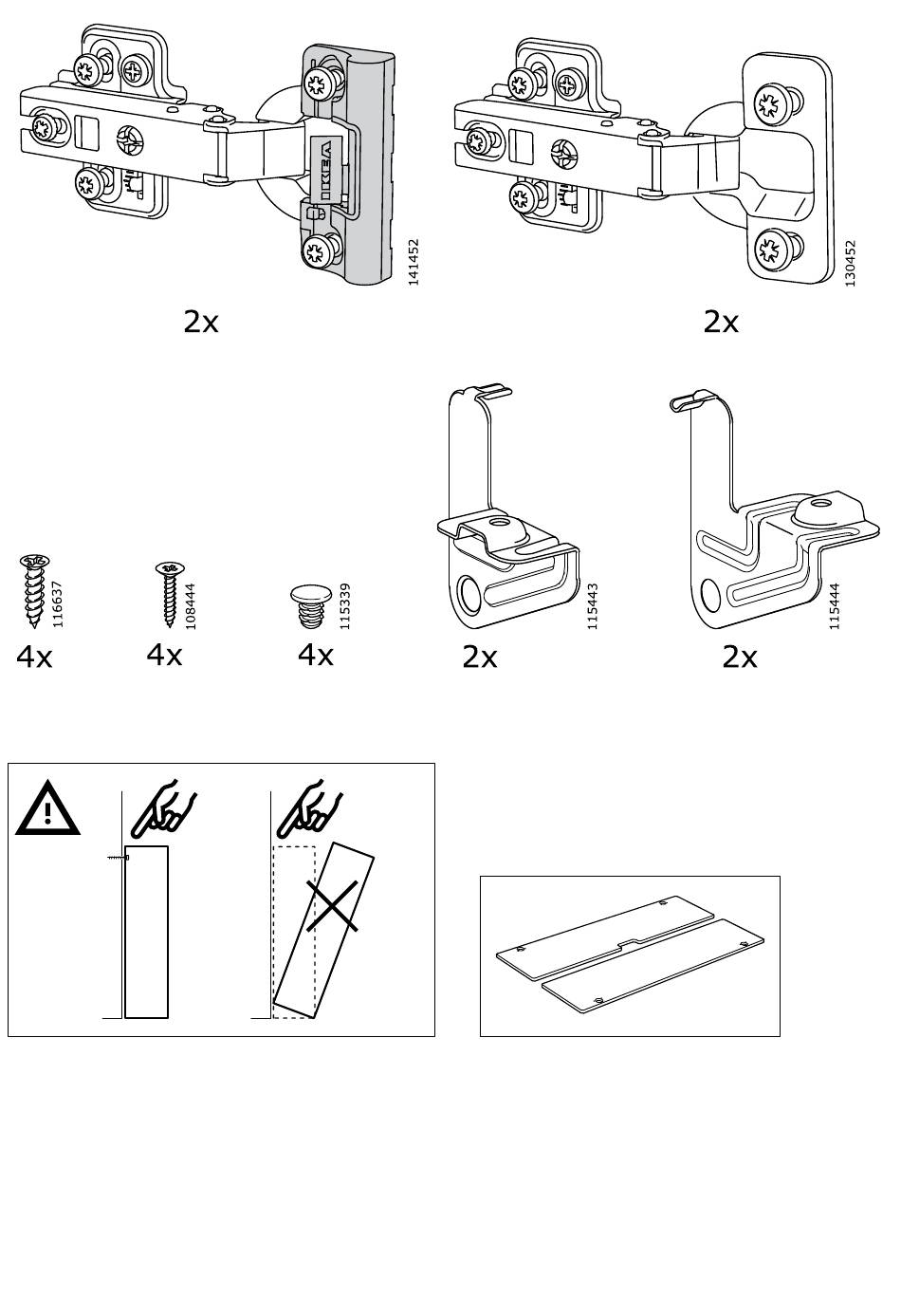 IKEA

141452

2x

130452

2x

116637

4x

108444

4x

115339

4x

115443

2x

115444

2x