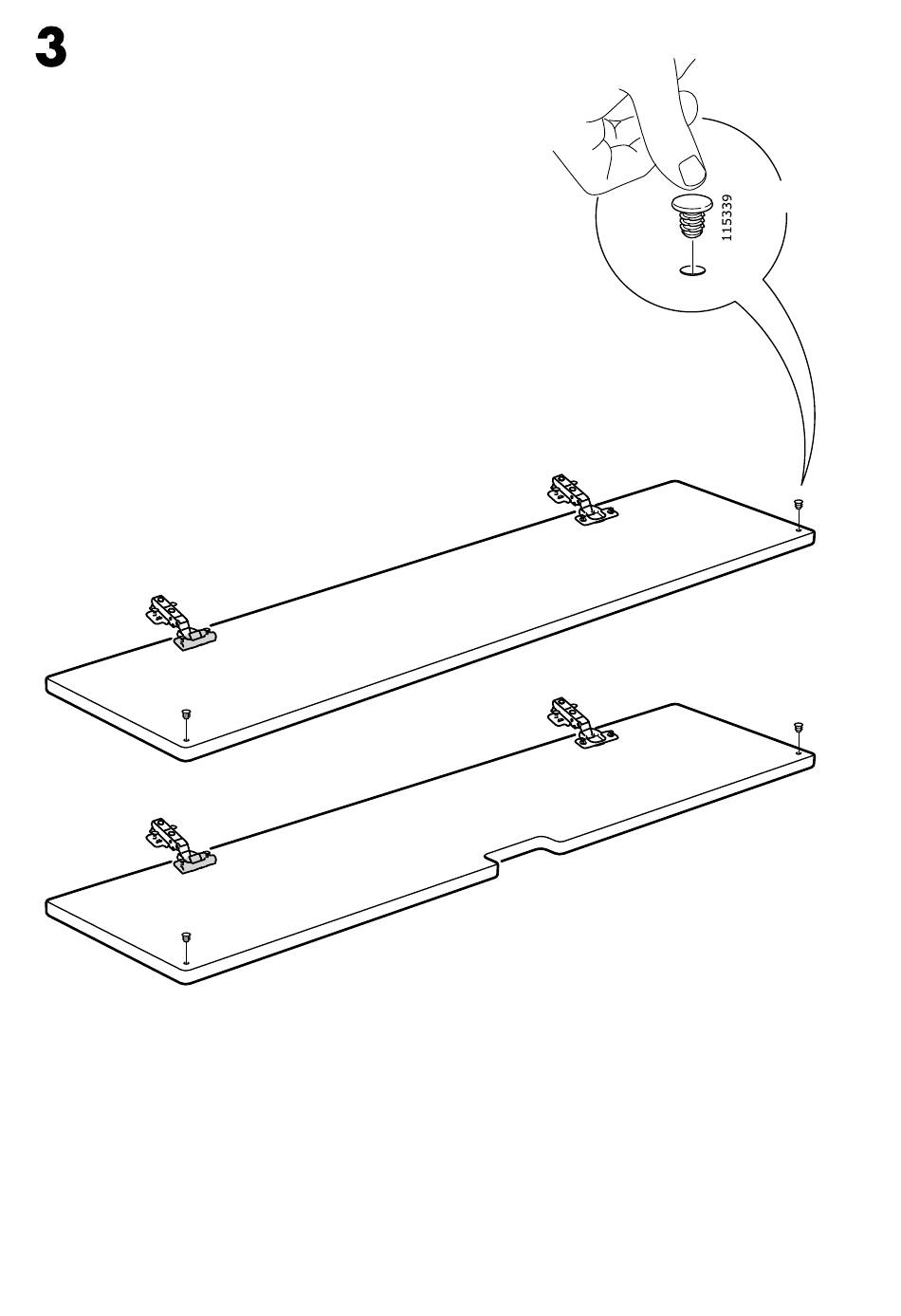 3

115339