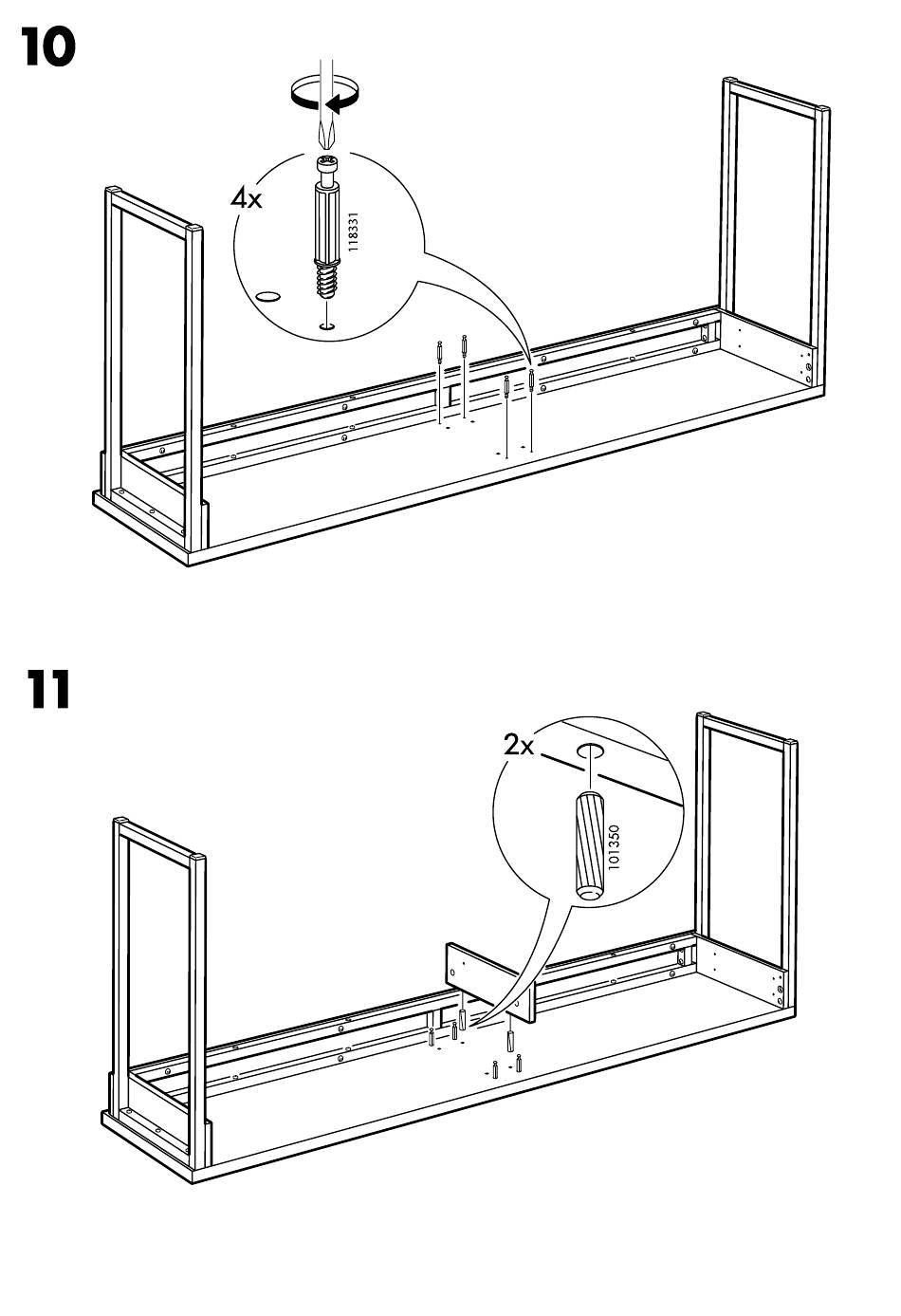 10

4x

118331

11

2x

101350