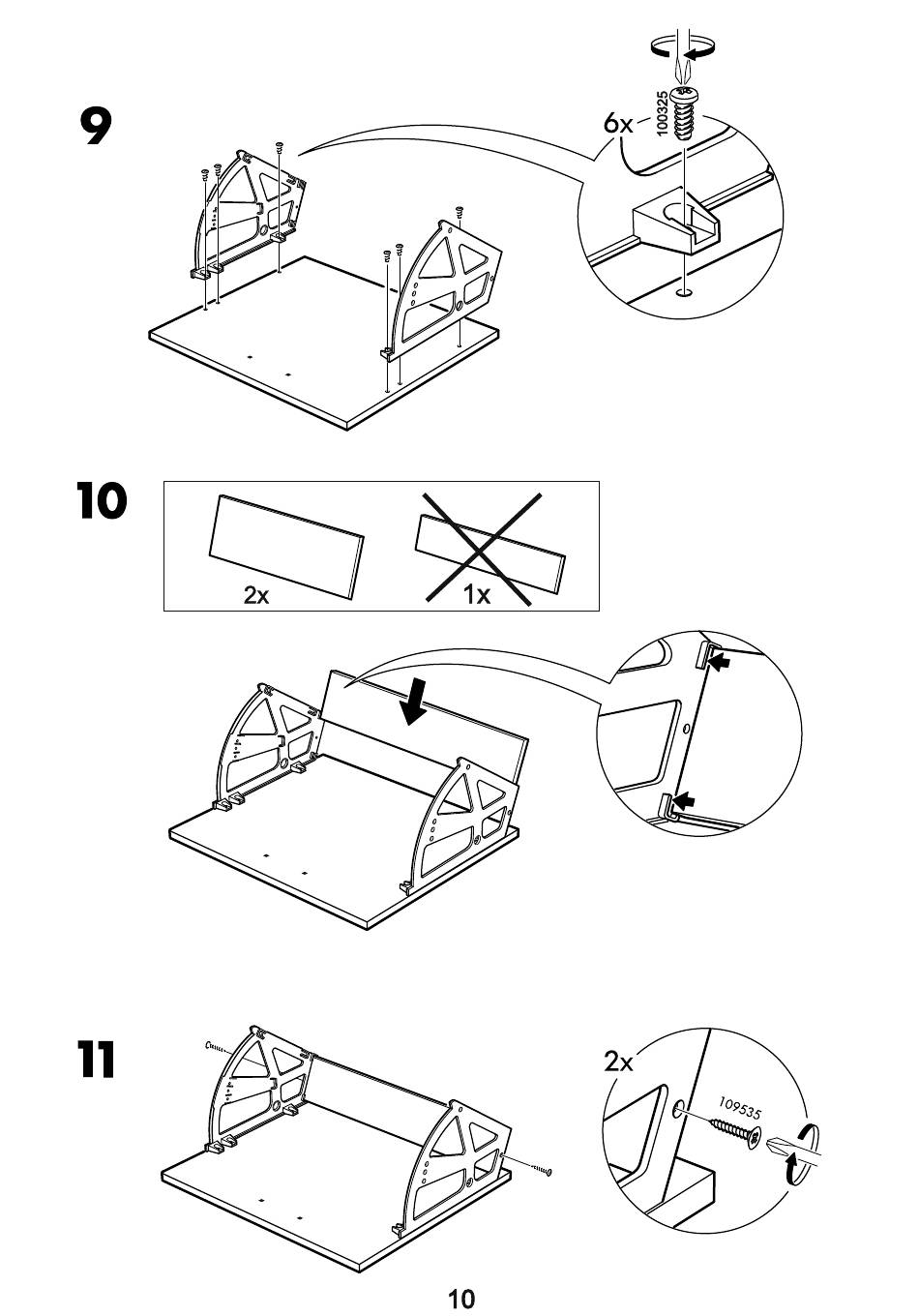 9

6x

100325

10

2x

1x

11

2x

109535

10