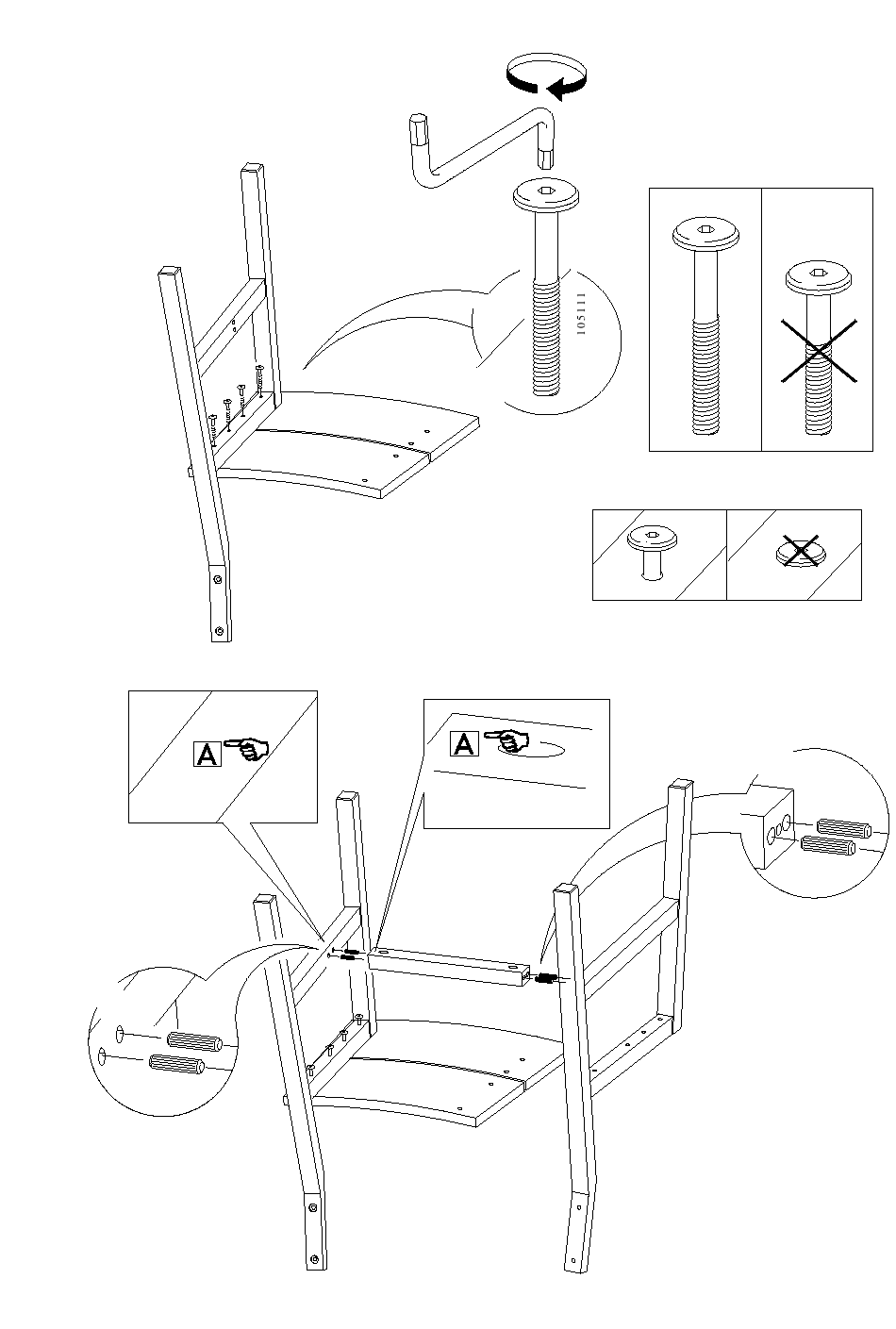 105111

A

A