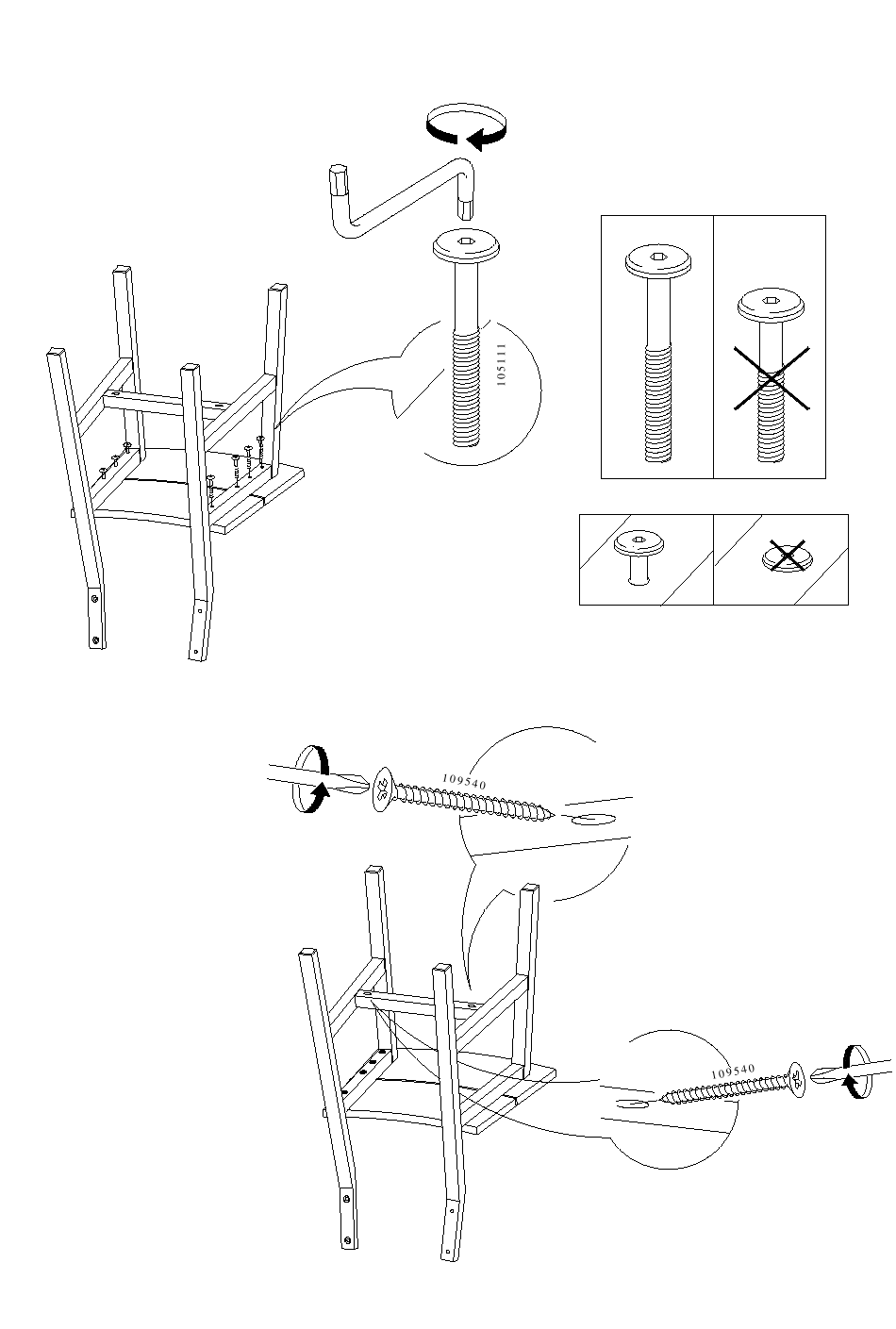 105111

109540

109540