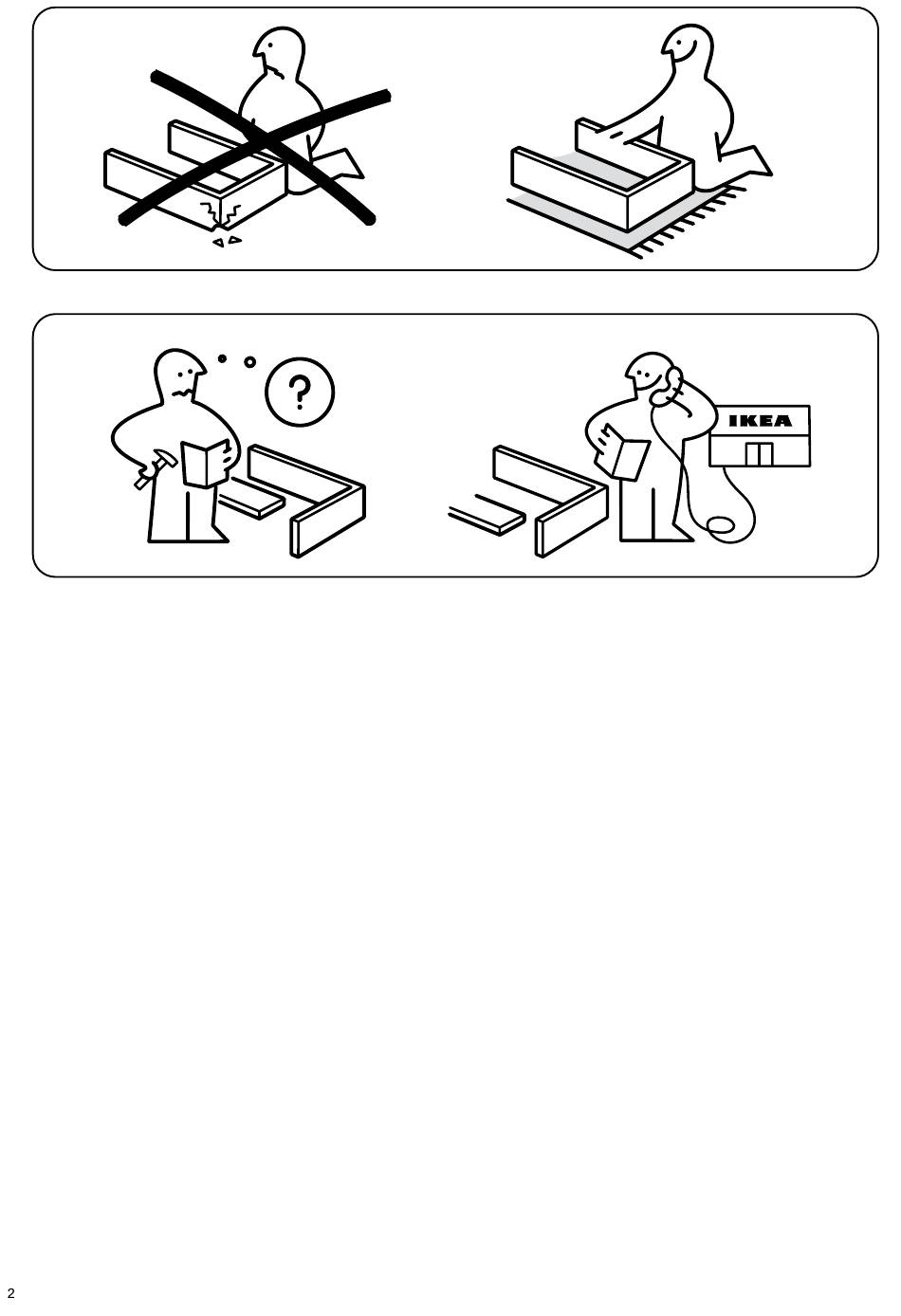 ?

IKEA

2